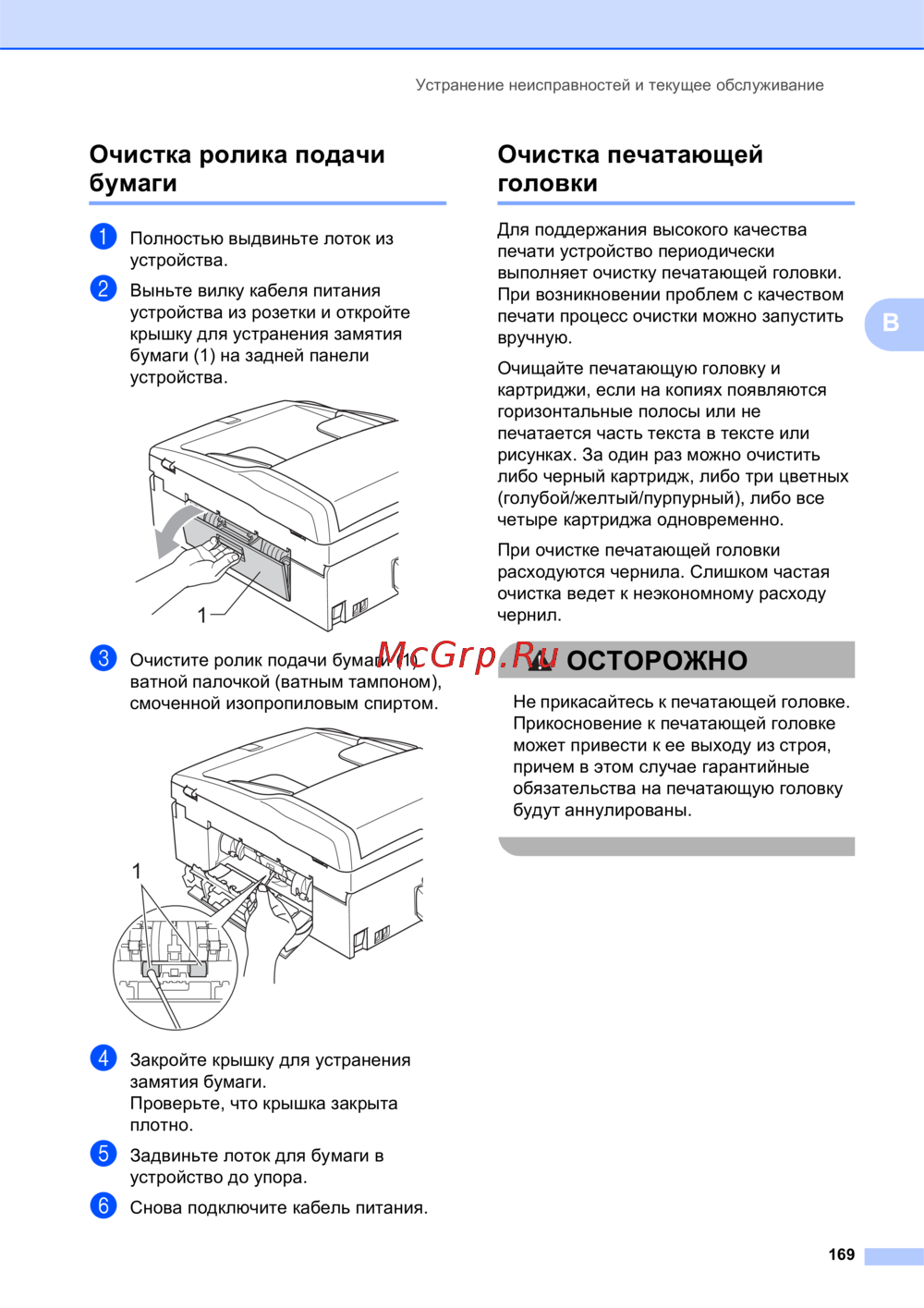 Устранение неисправностей и текущее обслуживание

Очистка ролика подачи бумаги

1 Полностью выдвиньте лоток из устройства.

2 Выньте вилку кабеля питания устройства из розетки и откройте крышку для устранения замятия бумаги (1) на задней панели устройства.

1

3 Очистите ролик подачи бумаги (1) ватной палочкой (ватным тампоном), смоченной изопропиловым спиртом.

1

4 Закройте крышку для устранения замятия бумаги.
Проверьте, что крышка закрыта плотно.

5 Задвиньте лоток для бумаги в устройство до упора.

6 Снова подключите кабель питания.

Очистка печатающей головки

Для поддержания высокого качества печати устройство периодически выполняет очистку печатающей головки. При возникновении проблем с качеством печати процесс очистки можно запустить вручную.

Очищайте печатающую головку и картриджи, если на копиях появляются горизонтальные полосы или не печатается часть текста в тексте или рисунках. За один раз можно очистить либо черный картридж, либо три цветных (голубой/желтый/пурпурный), либо все четыре картриджа одновременно.

При очистке печатающей головки расходуются чернила. Слишком частая очистка ведет к неэкономному расходу чернил.

McGrp.Ru

ОСТОРОЖНО

Не прикасайтесь к печатающей головке. Прикосновение к печатающей головке может привести к ее выходу из строя, причем в этом случае гарантийные обязательства на печатающую головку будут аннулированы.

B

169