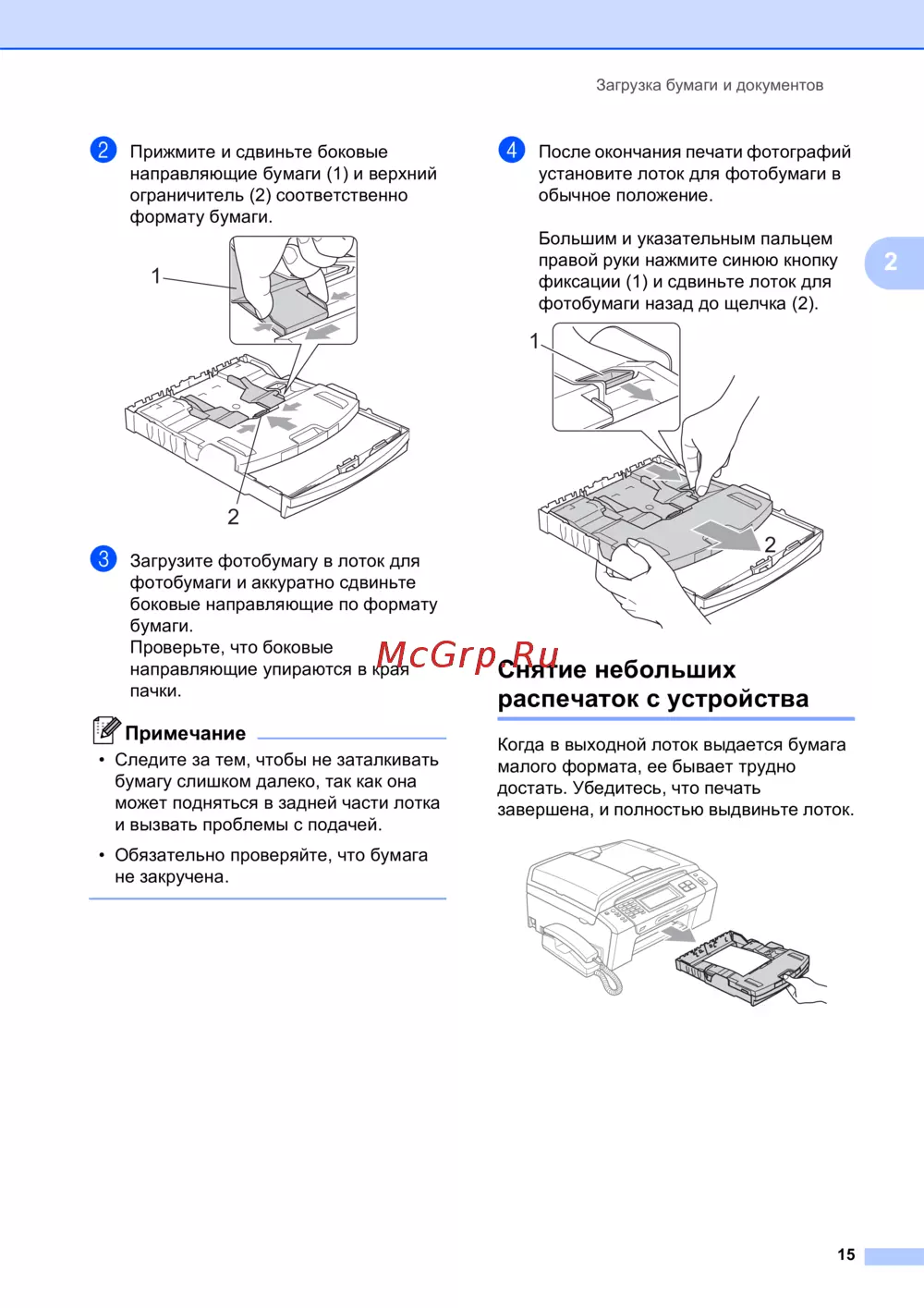 Загрузка бумаги и документов

2 Прижмите и сдвиньте боковые направляющие бумаги (1) и верхний ограничитель (2) соответственно формату бумаги.

1

2

3 Загрузите фотобумагу в лоток для фотобумаги и аккуратно сдвиньте боковые направляющие по формату бумаги.
Проверьте, что боковые направляющие упираются в края пачки.

Примечание

• Следите за тем, чтобы не заталкивать бумагу слишком далеко, так как она может подняться в задней части лотка и вызвать проблемы с подачей.

• Обязательно проверяйте, что бумага не закручена.

4 После окончания печати фотографий установите лоток для фотобумаги в обычное положение.

Большим и указательным пальцем правой руки нажмите синюю кнопку фиксации (1) и сдвиньте лоток для фотобумаги назад до щелчка (2).

1

2

2

McGrp.Ru

Снятие небольших распечаток с устройства

Когда в выходной лоток выдается бумага малого формата, ее бывает трудно достать. Убедитесь, что печать завершена, и полностью выдвиньте лоток.

15