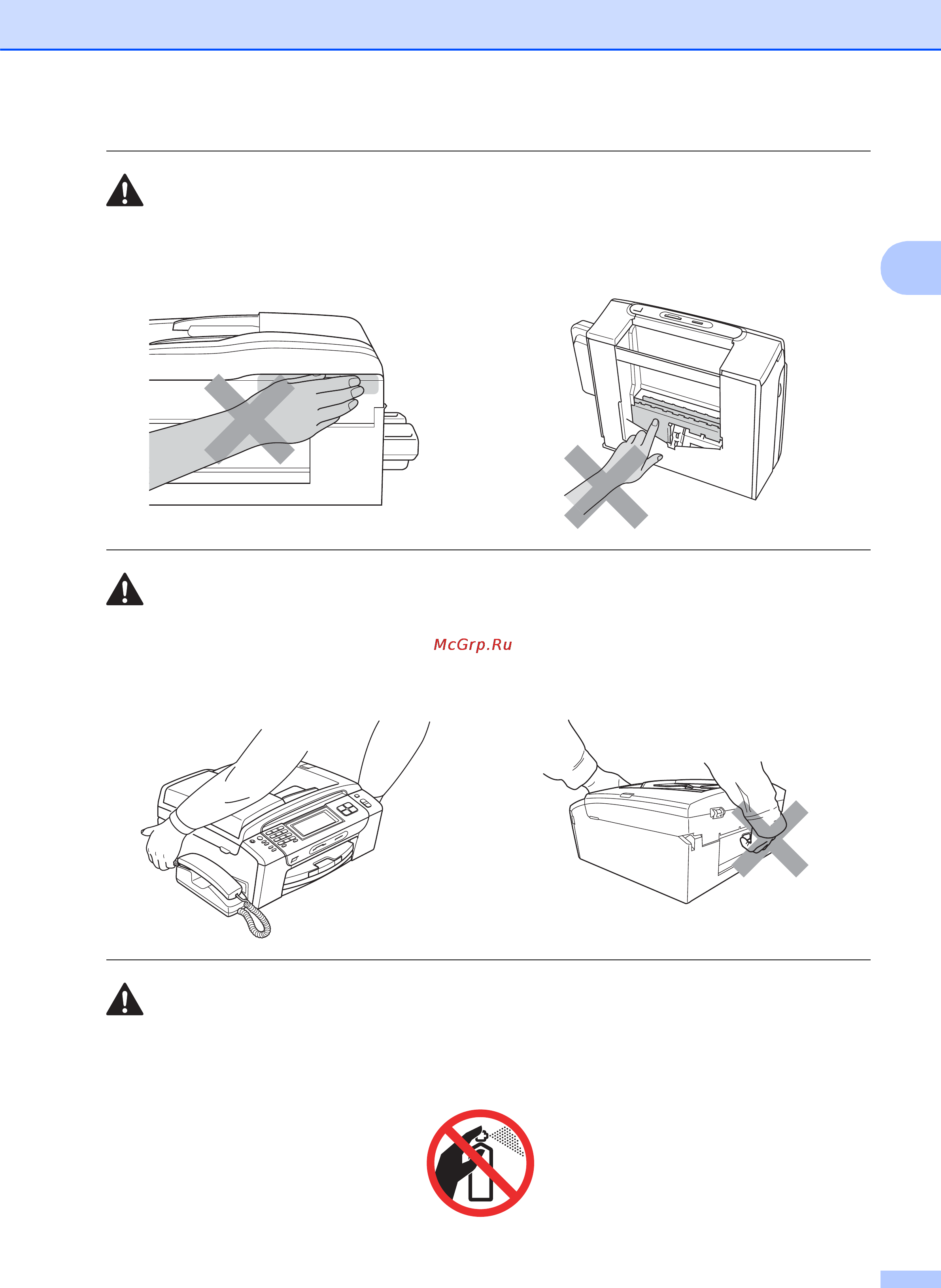 McGrp.Ru