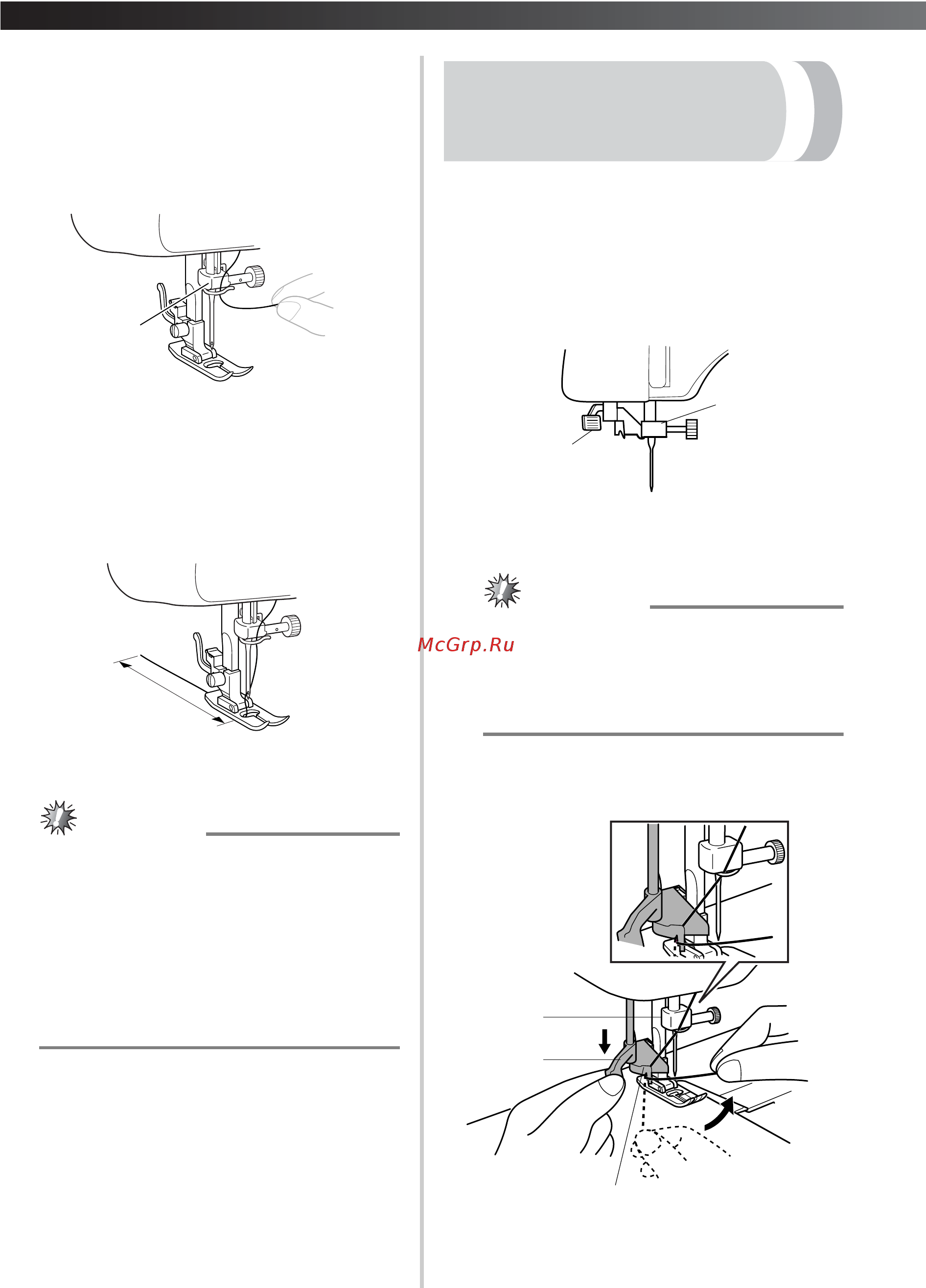 McGrp.Ru