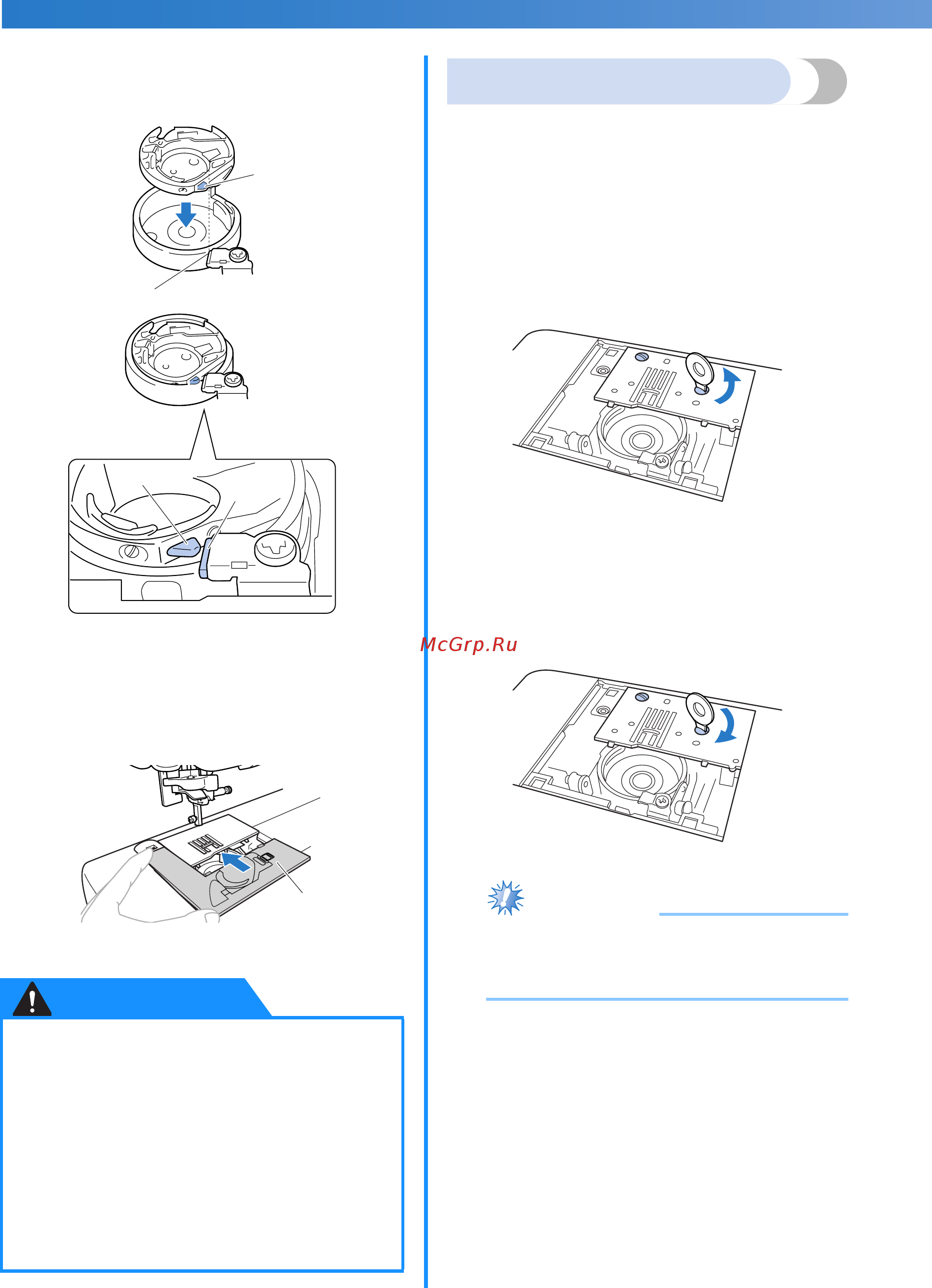 McGrp.Ru