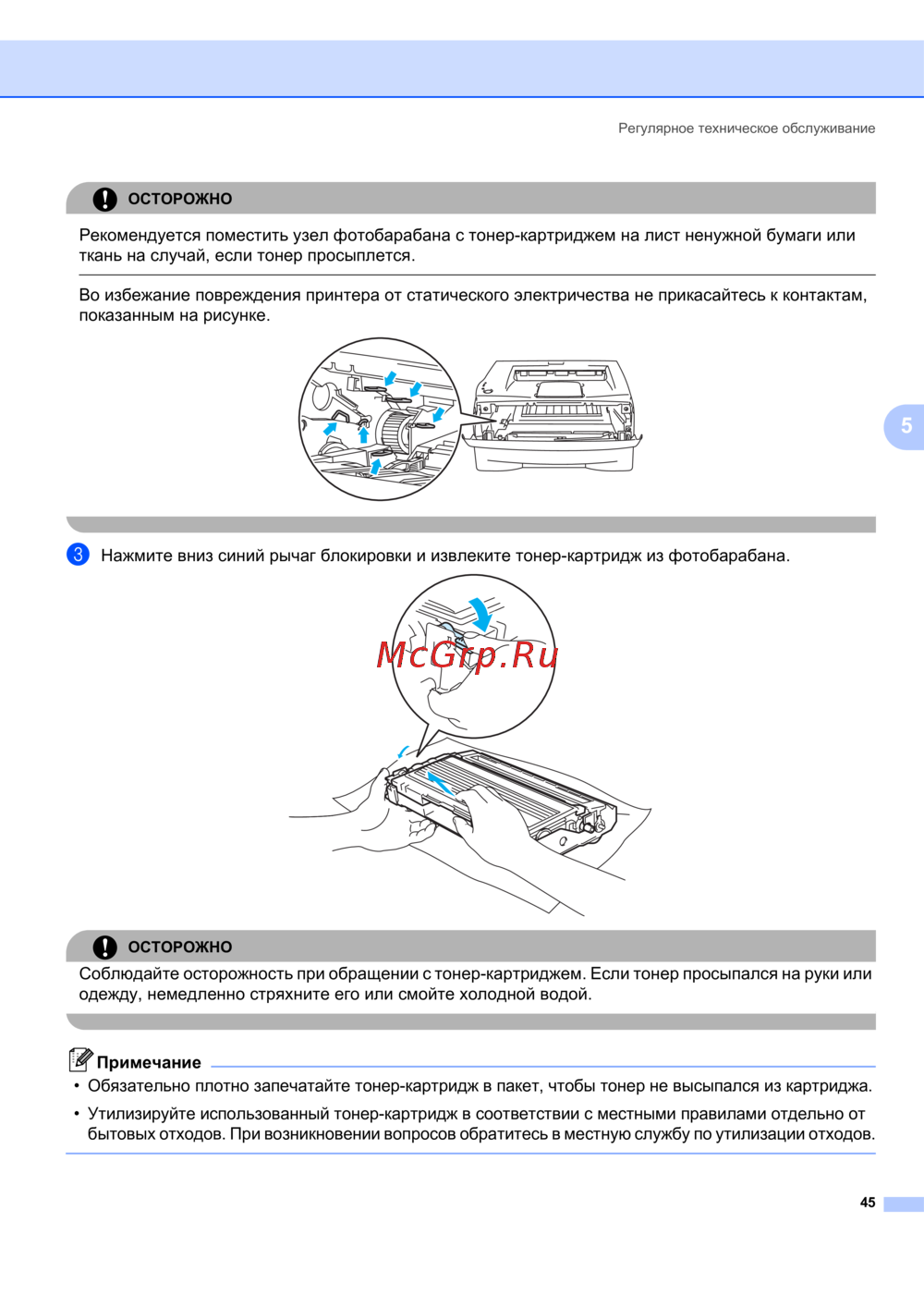 Регулярное техническое обслуживание

ОСТОРОЖНО

Рекомендуется поместить узел фотобарабана с тонер-картриджем на лист ненужной бумаги или ткань на случай, если тонер просыплется.

Во избежание повреждения принтера от статического электричества не прикасайтесь к контактам, показанным на рисунке.

5

3 Нажмите вниз синий рычаг блокировки и извлеките тонер-картридж из фотобарабана.

McGrp.Ru

ОСТОРОЖНО

Соблюдайте осторожность при обращении с тонер-картриджем. Если тонер просыпался на руки или одежду, немедленно стряхните его или смойте холодной водой.

Примечание

• Обязательно плотно запечатайте тонер-картридж в пакет, чтобы тонер не высыпался из картриджа.

• Утилизируйте использованный тонер-картридж в соответствии с местными правилами отдельно от бытовых отходов. При возникновении вопросов обратитесь в местную службу по утилизации отходов.

45