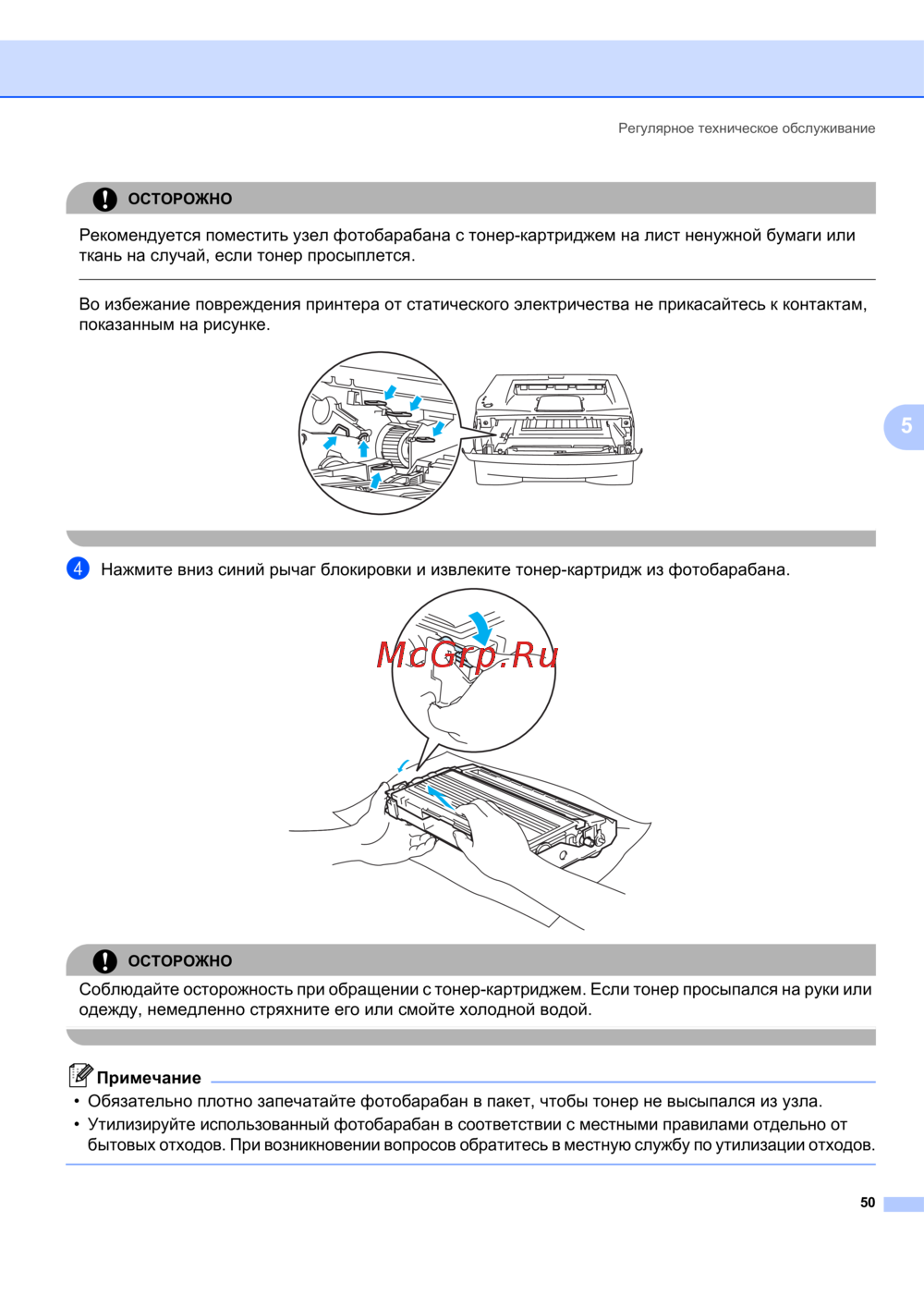 Регулярное техническое обслуживание

ОСТОРОЖНО

Рекомендуется поместить узел фотобарабана с тонер-картриджем на лист ненужной бумаги или ткань на случай, если тонер просыплется.

Во избежание повреждения принтера от статического электричества не прикасайтесь к контактам, показанным на рисунке.

5

4 Нажмите вниз синий рычаг блокировки и извлеките тонер-картридж из фотобарабана.

McGrp.Ru

ОСТОРОЖНО

Соблюдайте осторожность при обращении с тонер-картриджем. Если тонер просыпался на руки или одежду, немедленно стряхните его или смойте холодной водой.

Примечание

• Обязательно плотно запечатайте фотобарабан в пакет, чтобы тонер не высыпался из узла.
• Утилизируйте использованный фотобарабан в соответствии с местными правилами отдельно от бытовых отходов. При возникновении вопросов обратитесь в местную службу по утилизации отходов.

50