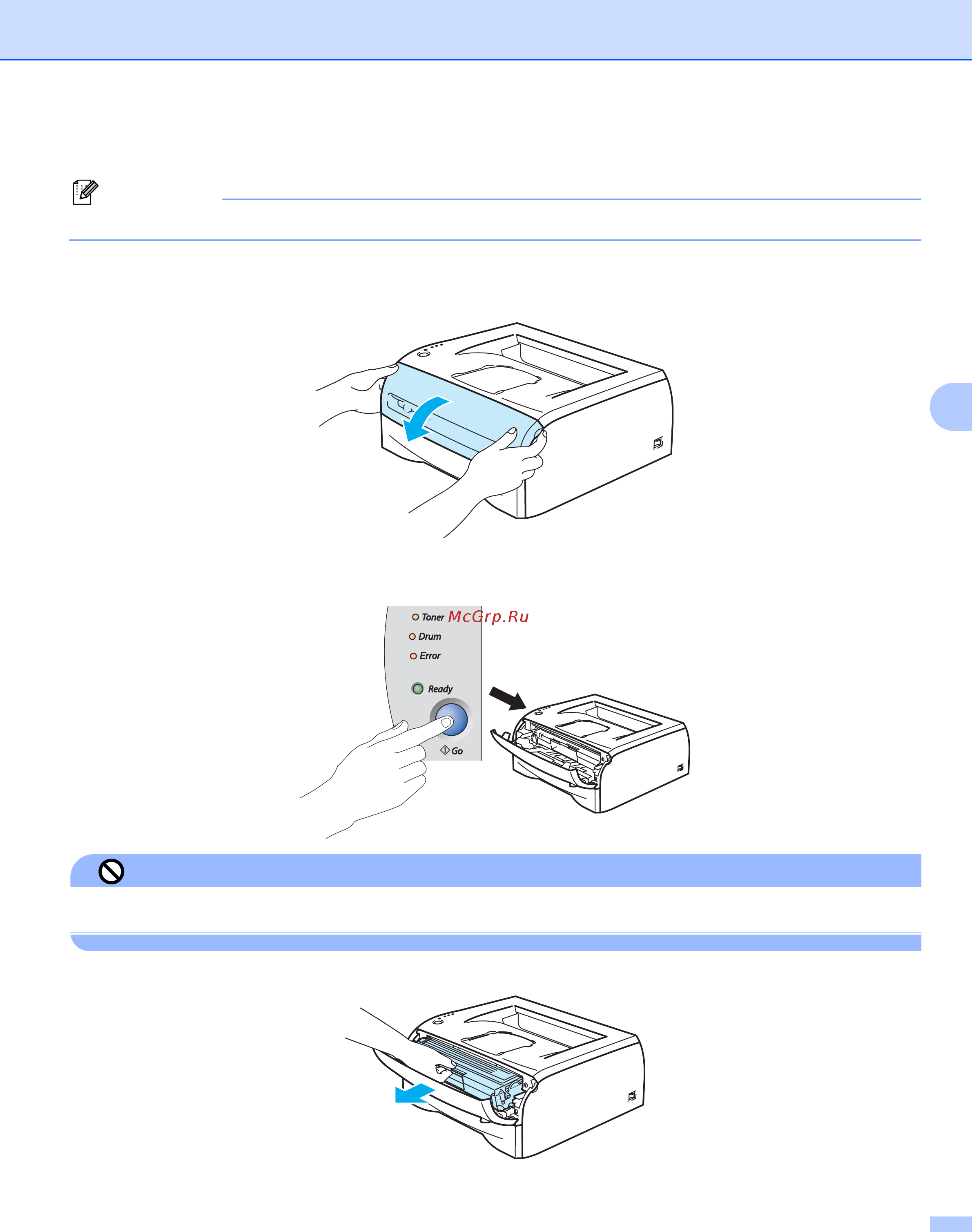 Toner McGrp.Ru

Drum

Error

Ready

Go