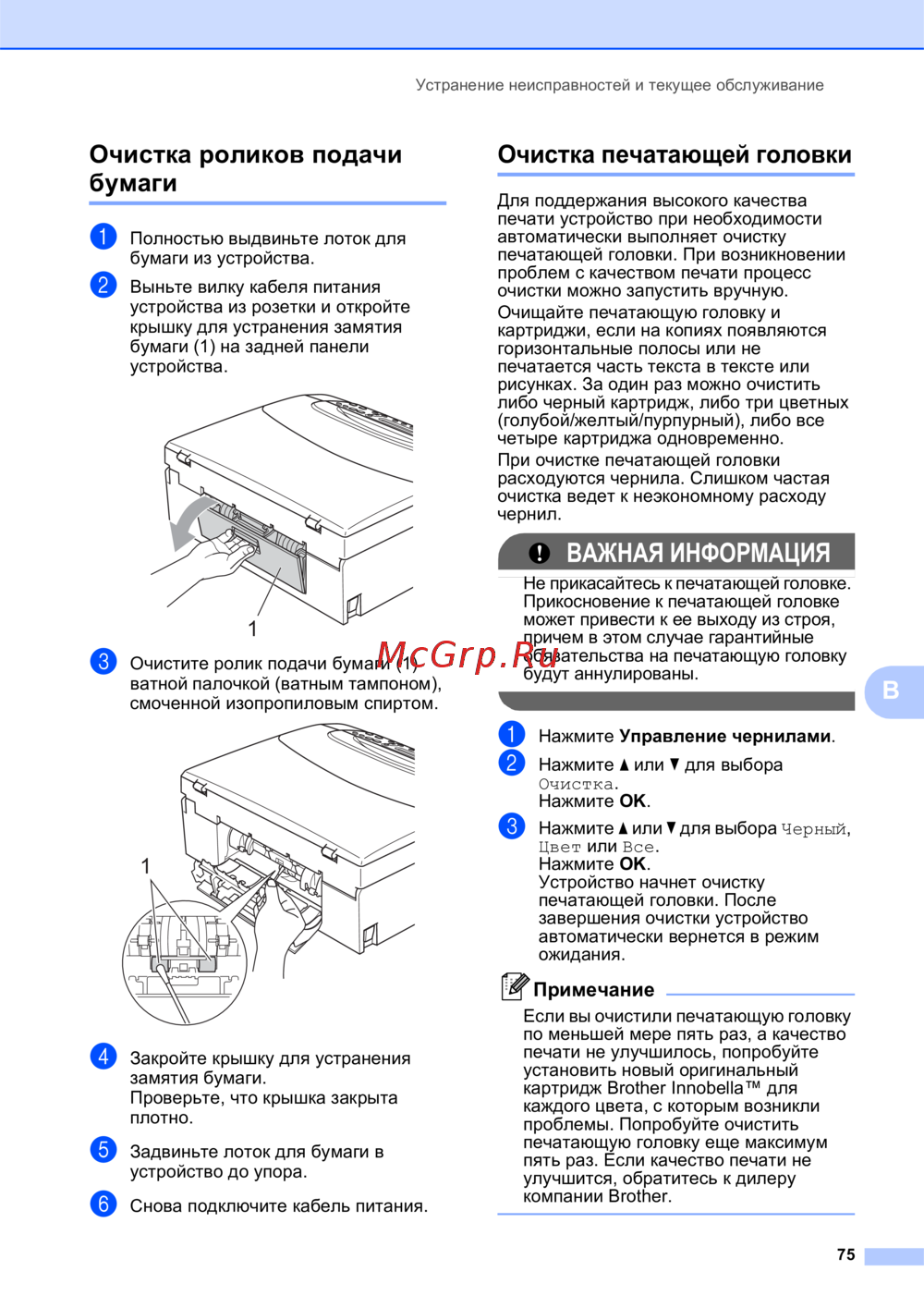 Устранение неисправностей и текущее обслуживание

Очистка роликов подачи бумаги

1 Полностью выдвиньте лоток для бумаги из устройства.

2 Выньте вилку кабеля питания устройства из розетки и откройте крышку для устранения замятия бумаги (1) на задней панели устройства.

1

3 Очистите ролик подачи бумаги (1) ватной палочкой (ватным тампоном), смоченной изопропиловым спиртом.

1

4 Закройте крышку для устранения замятия бумаги. Проверьте, что крышка закрыта плотно.

5 Задвиньте лоток для бумаги в устройство до упора.

6 Снова подключите кабель питания.

Очистка печатающей головки

Для поддержания высокого качества печати устройство при необходимости автоматически выполняет очистку печатающей головки. При возникновении проблем с качеством печати процесс очистки можно запустить вручную.

Очищайте печатающую головку и картриджи, если на копиях появляются горизонтальные полосы или не печатается часть текста в тексте или рисунках. За один раз можно очистить либо черный картридж, либо три цветных (голубой/желтый/пурпурный), либо все четыре картриджа одновременно.

При очистке печатающей головки расходуются чернила. Слишком частая очистка ведет к неэкономному расходу чернил.

ВАЖНАЯ ИНФОРМАЦИЯ

Не прикасайтесь к печатающей головке. Прикосновение к печатающей головке может привести к ее выходу из строя, причем в этом случае гарантийные обязательства на печатающую головку будут аннулированы.

McGrp.Ru

B

1 Нажмите Управление чернилами.

2 Нажмите ▲ или ▼ для выбора Очистка.
Нажмите OK.

3 Нажмите ▲ или ▼ для выбора Черный, Цвет или Все.
Нажмите OK.
Устройство начнет очистку печатающей головки. После завершения очистки устройство автоматически вернется в режим ожидания.

Примечание

Если вы очистили печатающую головку по меньшей мере пять раз, а качество печати не улучшилось, попробуйте установить новый оригинальный картридж Brother Innobella™ для каждого цвета, с которым возникли проблемы. Попробуйте очистить печатающую головку еще максимум пять раз. Если качество печати не улучшится, обратитесь к дилеру компании Brother.

75