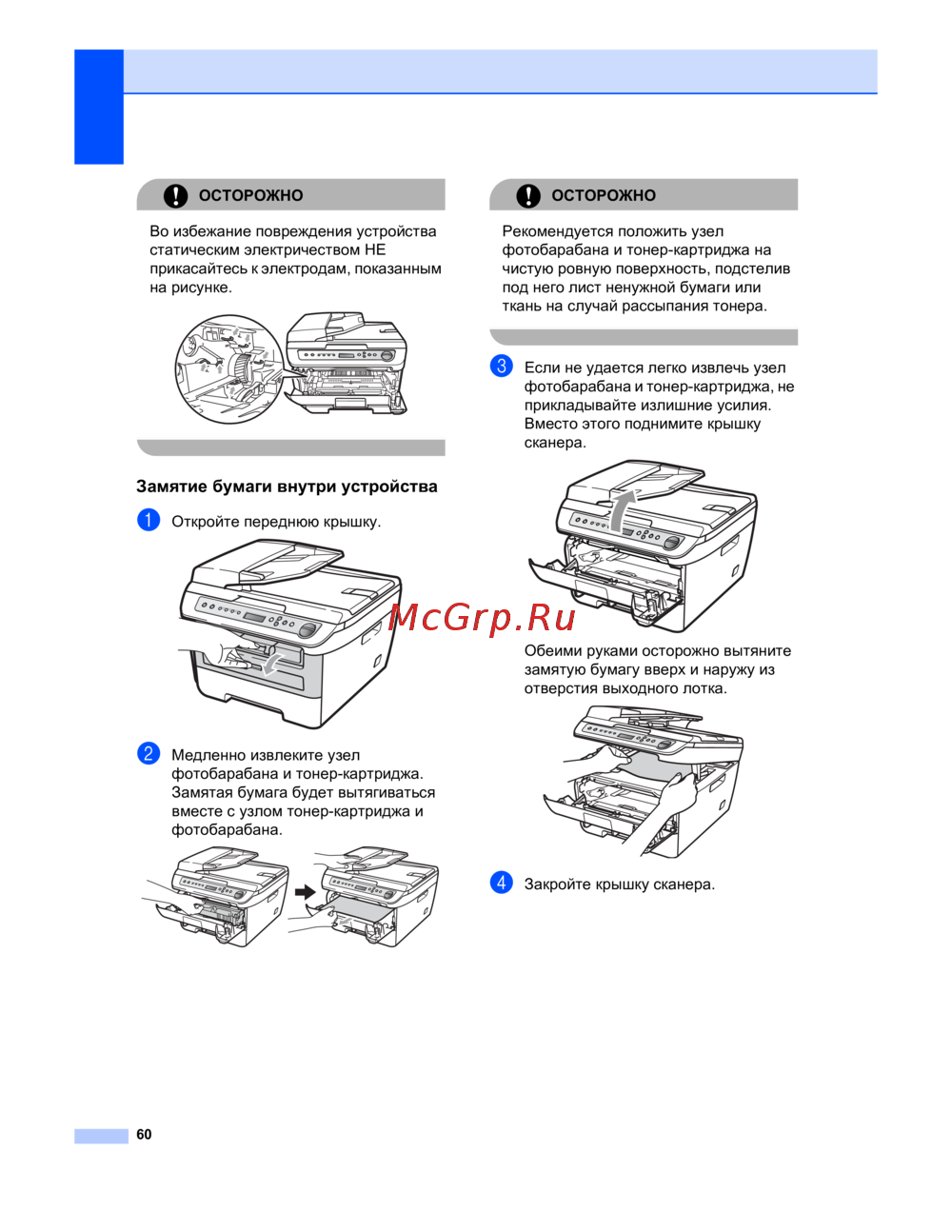 ОСТОРОЖНО

Во избежание повреждения устройства статическим электричеством НЕ прикасайтесь к электродам, показанным на рисунке.

Замятие бумаги внутри устройства

1 Откройте переднюю крышку.

2 Медленно извлеките узел фотобарабана и тонер-картриджа. Замятая бумага будет вытягиваться вместе с узлом тонер-картриджа и фотобарабана.

ОСТОРОЖНО

Рекомендуется положить узел фотобарабана и тонер-картриджа на чистую ровную поверхность, подстелив под него лист ненужной бумаги или ткань на случай рассыпания тонера.

3 Если не удается легко извлечь узел фотобарабана и тонер-картриджа, не прикладывайте излишние усилия. Вместо этого поднимите крышку сканера.

McGrp.Ru

Обеими руками осторожно вытяните замятую бумагу вверх и наружу из отверстия выходного лотка.

4 Закройте крышку сканера.

60