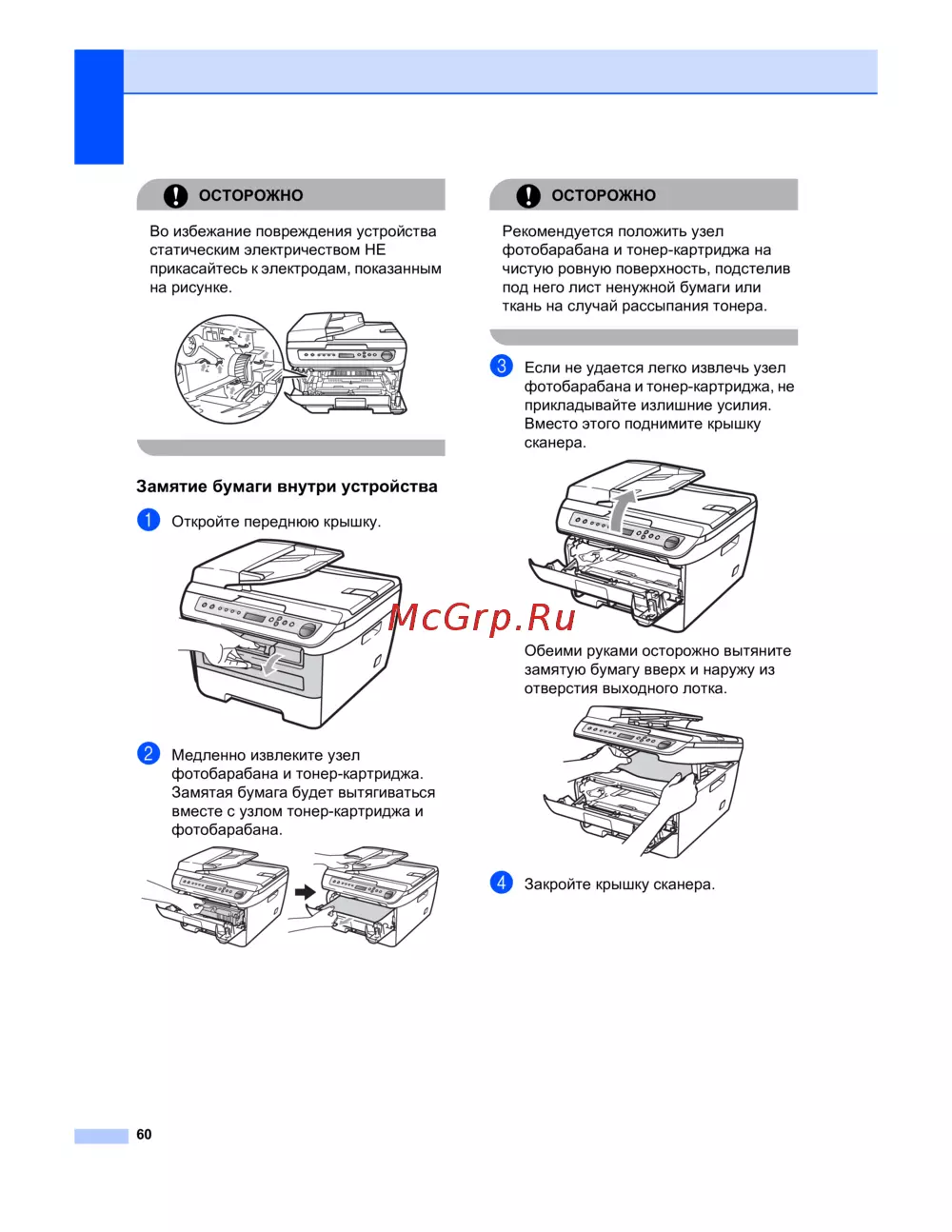 ОСТОРОЖНО

Во избежание повреждения устройства статическим электричеством НЕ прикасайтесь к электродам, показанным на рисунке.

Замятие бумаги внутри устройства

1 Откройте переднюю крышку.

2 Медленно извлеките узел фотобарабана и тонер-картриджа. Замятая бумага будет вытягиваться вместе с узлом тонер-картриджа и фотобарабана.

ОСТОРОЖНО

Рекомендуется положить узел фотобарабана и тонер-картриджа на чистую ровную поверхность, подстелив под него лист ненужной бумаги или ткань на случай рассыпания тонера.

3 Если не удается легко извлечь узел фотобарабана и тонер-картриджа, не прикладывайте излишние усилия. Вместо этого поднимите крышку сканера.

McGrp.Ru

Обеими руками осторожно вытяните замятую бумагу вверх и наружу из отверстия выходного лотка.

4 Закройте крышку сканера.

60