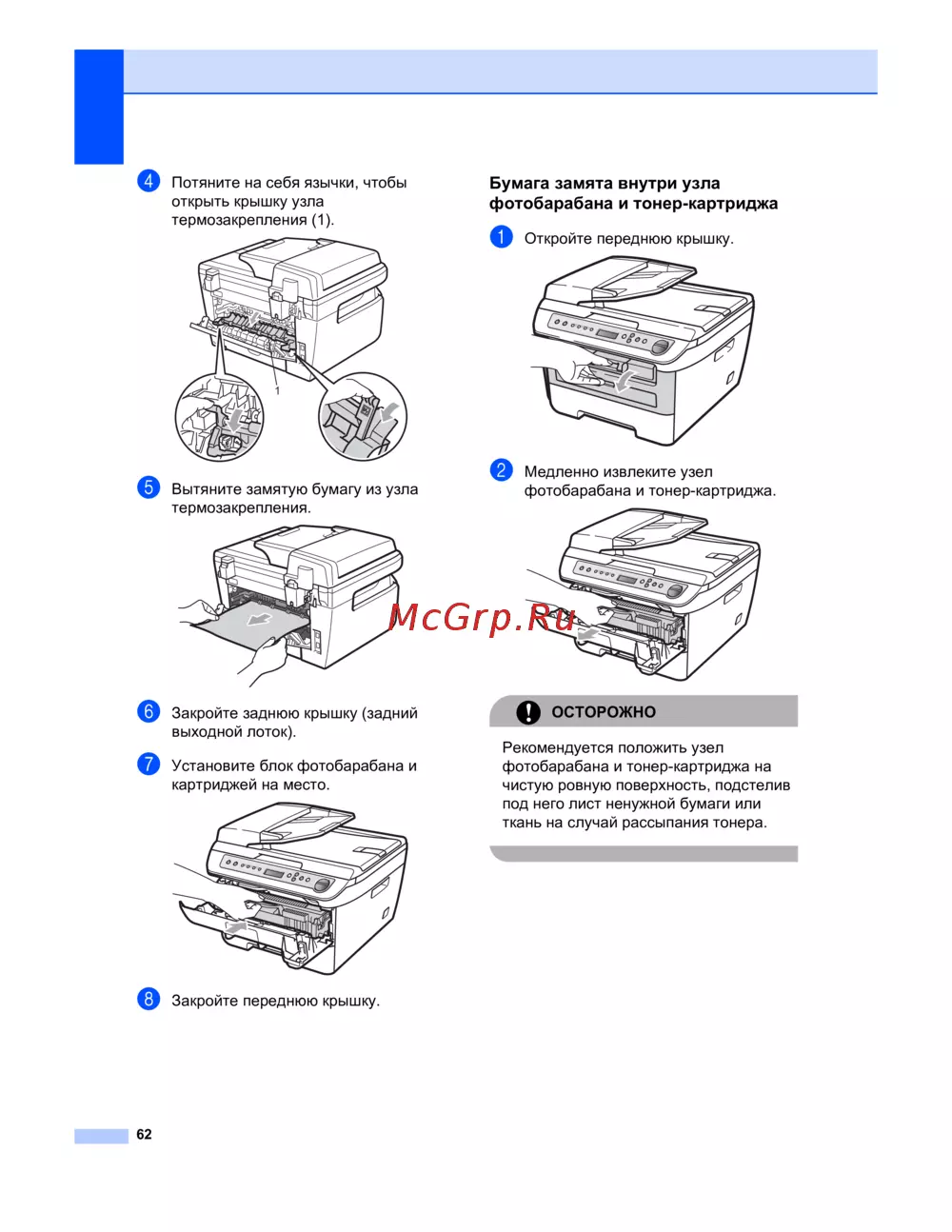 4 Потяните на себя язычки, чтобы открыть крышку узла термозакрепления (1).

1

5 Вытяните замятую бумагу из узла термозакрепления.

6 Закройте заднюю крышку (задний выходной лоток).

7 Установите блок фотобарабана и картриджей на место.

8 Закройте переднюю крышку.

Бумага замята внутри узла фотобарабана и тонер-картриджа

1 Откройте переднюю крышку.

2 Медленно извлеките узел фотобарабана и тонер-картриджа.

McGrp.Ru

ОСТОРОЖНО

Рекомендуется положить узел фотобарабана и тонер-картриджа на чистую ровную поверхность, подстелив под него лист ненужной бумаги или ткань на случай рассыпания тонера.

62