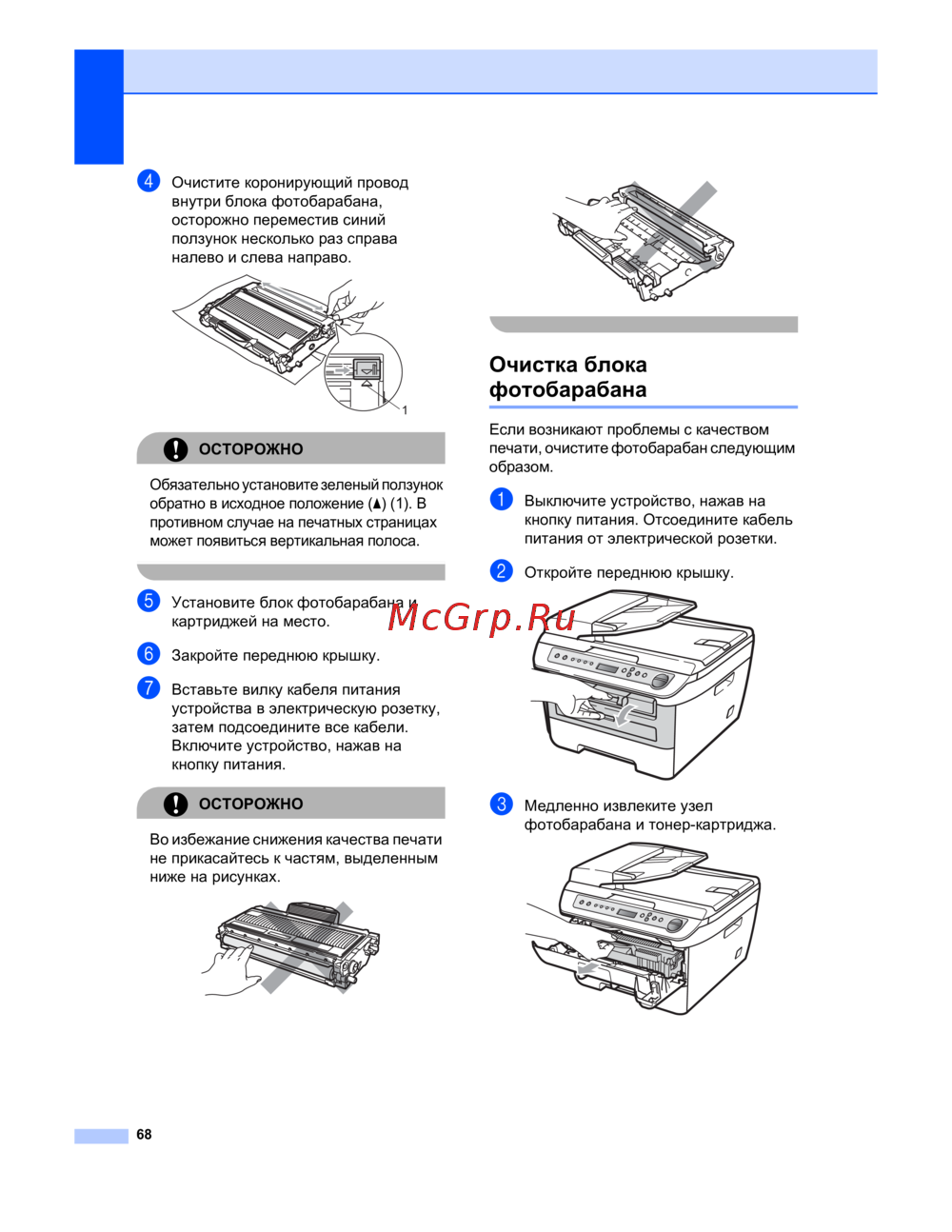 4 Очистите коронирующий провод внутри блока фотобарабана, осторожно переместив синий ползунок несколько раз справа налево и слева направо.

1

ОСТОРОЖНО

Обязательно установите зеленый ползунок обратно в исходное положение (▲) (1). В противном случае на печатных страницах может появиться вертикальная полоса.

5 Установите блок фотобарабана и картриджей на место.

6 Закройте переднюю крышку.

7 Вставьте вилку кабеля питания устройства в электрическую розетку, затем подсоедините все кабели. Включите устройство, нажав на кнопку питания.

ОСТОРОЖНО

Во избежание снижения качества печати не прикасайтесь к частям, выделенным ниже на рисунках.

Очистка блока фотобарабана

Если возникают проблемы с качеством печати, очистите фотобарабан следующим образом.

1 Выключите устройство, нажав на кнопку питания. Отсоедините кабель питания от электрической розетки.

2 Откройте переднюю крышку.

McGrp.Ru

3 Медленно извлеките узел фотобарабана и тонер-картриджа.

68