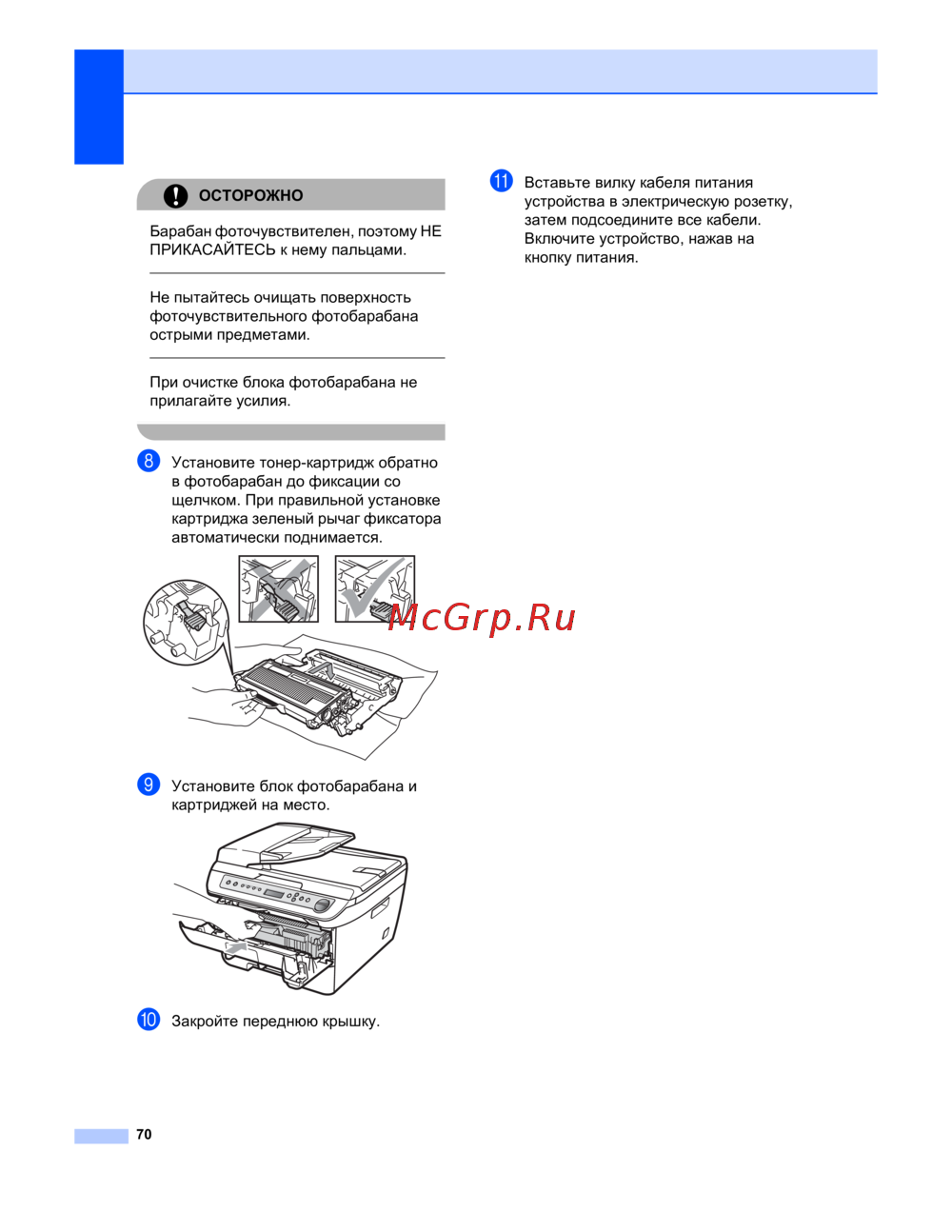 ОСТОРОЖНО

Барабан фоточувствителен, поэтому НЕ ПРИКАСАЙТЕСЬ к нему пальцами.

Не пытайтесь очищать поверхность фоточувствительного фотобарабана острыми предметами.

При очистке блока фотобарабана не прилагайте усилия.

8 Установите тонер-картридж обратно в фотобарабан до фиксации со щелчком. При правильной установке картриджа зеленый рычаг фиксатора автоматически поднимается.

McGrp.Ru

9 Установите блок фотобарабана и картриджей на место.

10 Закройте переднюю крышку.

11 Вставьте вилку кабеля питания устройства в электрическую розетку, затем подсоедините все кабели. Включите устройство, нажав на кнопку питания.

70