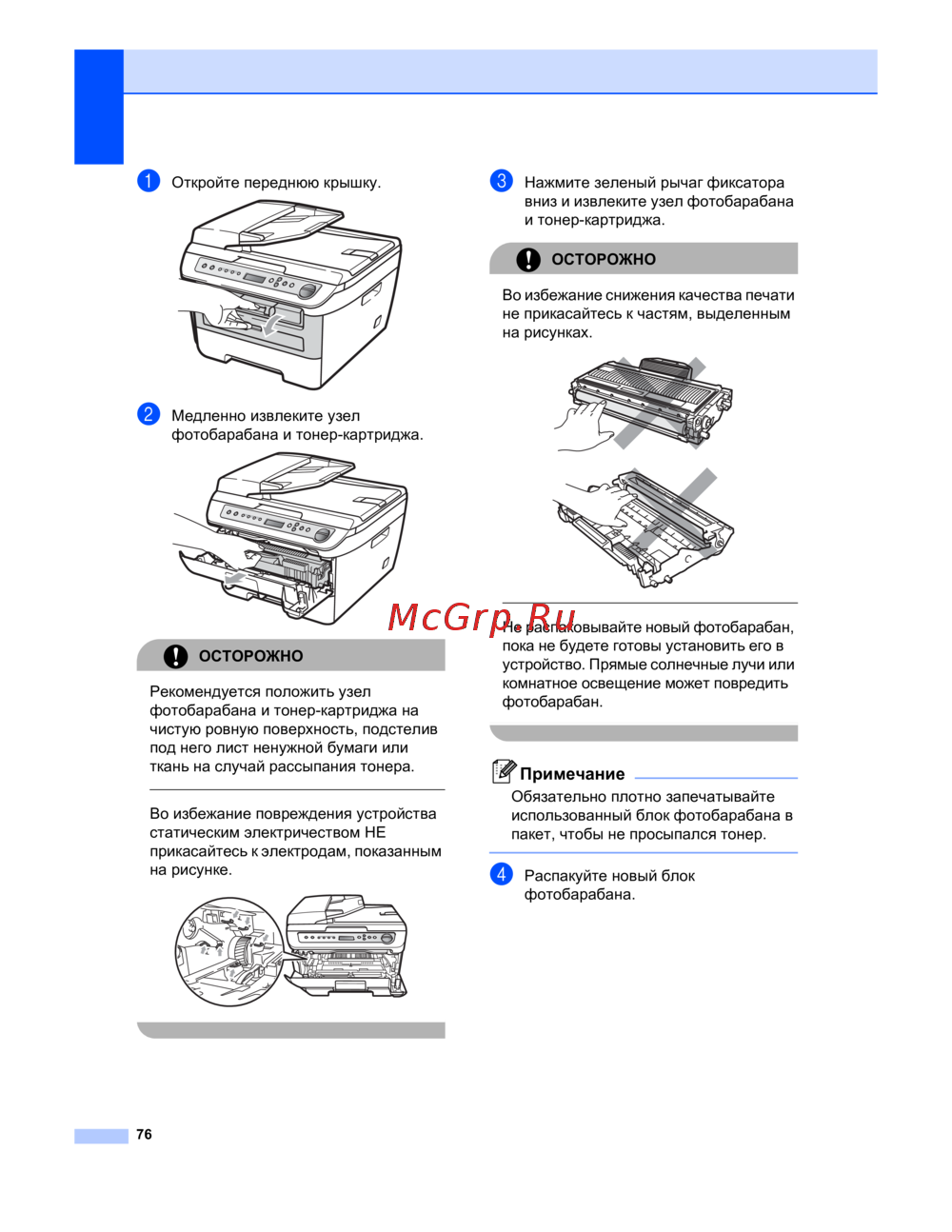 1 Откройте переднюю крышку.

2 Медленно извлеките узел фотобарабана и тонер-картриджа.

ОСТОРОЖНО

Рекомендуется положить узел фотобарабана и тонер-картриджа на чистую ровную поверхность, подстелив под него лист ненужной бумаги или ткань на случай рассыпания тонера.

Во избежание повреждения устройства статическим электричеством НЕ прикасайтесь к электродам, показанным на рисунке.

3 Нажмите зеленый рычаг фиксатора вниз и извлеките узел фотобарабана и тонер-картриджа.

ОСТОРОЖНО

Во избежание снижения качества печати не прикасайтесь к частям, выделенным на рисунках.

McGrp.Ru

Не распаковывайте новый фотобарабан, пока не будете готовы установить его в устройство. Прямые солнечные лучи или комнатное освещение может повредить фотобарабан.

Примечание

Обязательно плотно запечатывайте использованный блок фотобарабана в пакет, чтобы не просыпался тонер.

4 Распакуйте новый блок фотобарабана.

76