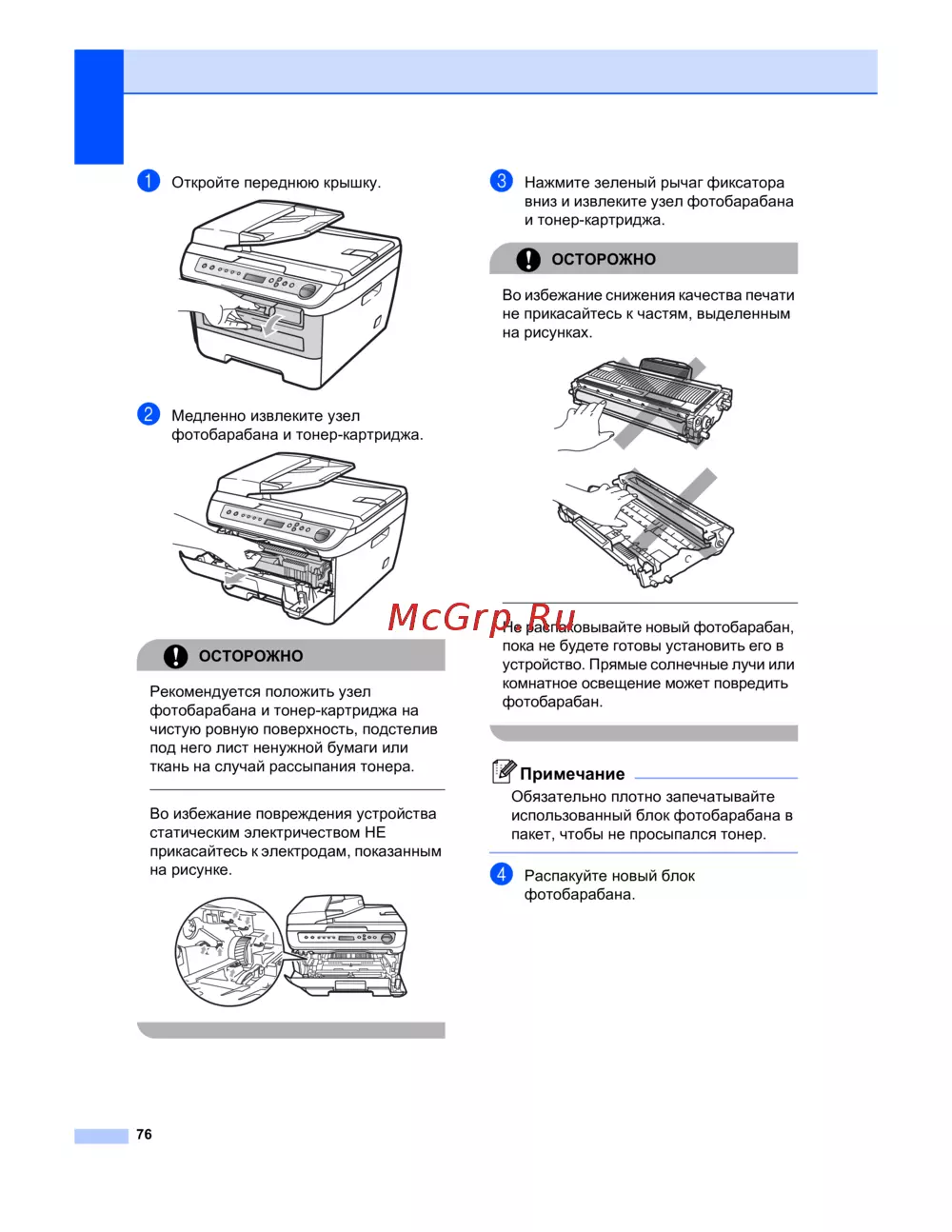 1 Откройте переднюю крышку.

2 Медленно извлеките узел фотобарабана и тонер-картриджа.

ОСТОРОЖНО

Рекомендуется положить узел фотобарабана и тонер-картриджа на чистую ровную поверхность, подстелив под него лист ненужной бумаги или ткань на случай рассыпания тонера.

Во избежание повреждения устройства статическим электричеством НЕ прикасайтесь к электродам, показанным на рисунке.

3 Нажмите зеленый рычаг фиксатора вниз и извлеките узел фотобарабана и тонер-картриджа.

ОСТОРОЖНО

Во избежание снижения качества печати не прикасайтесь к частям, выделенным на рисунках.

McGrp.Ru

Не распаковывайте новый фотобарабан, пока не будете готовы установить его в устройство. Прямые солнечные лучи или комнатное освещение может повредить фотобарабан.

Примечание

Обязательно плотно запечатывайте использованный блок фотобарабана в пакет, чтобы не просыпался тонер.

4 Распакуйте новый блок фотобарабана.

76