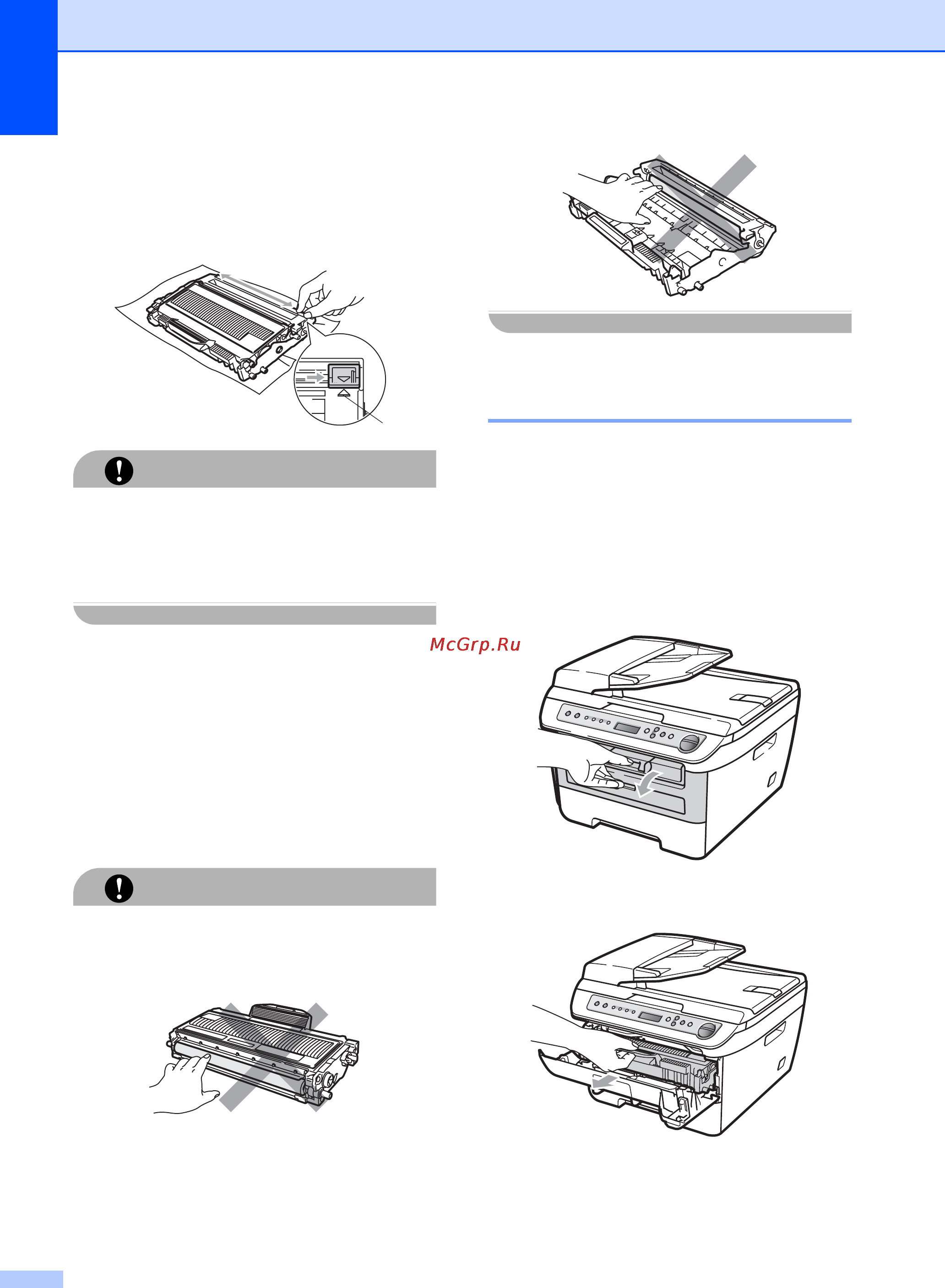 McGrp.Ru