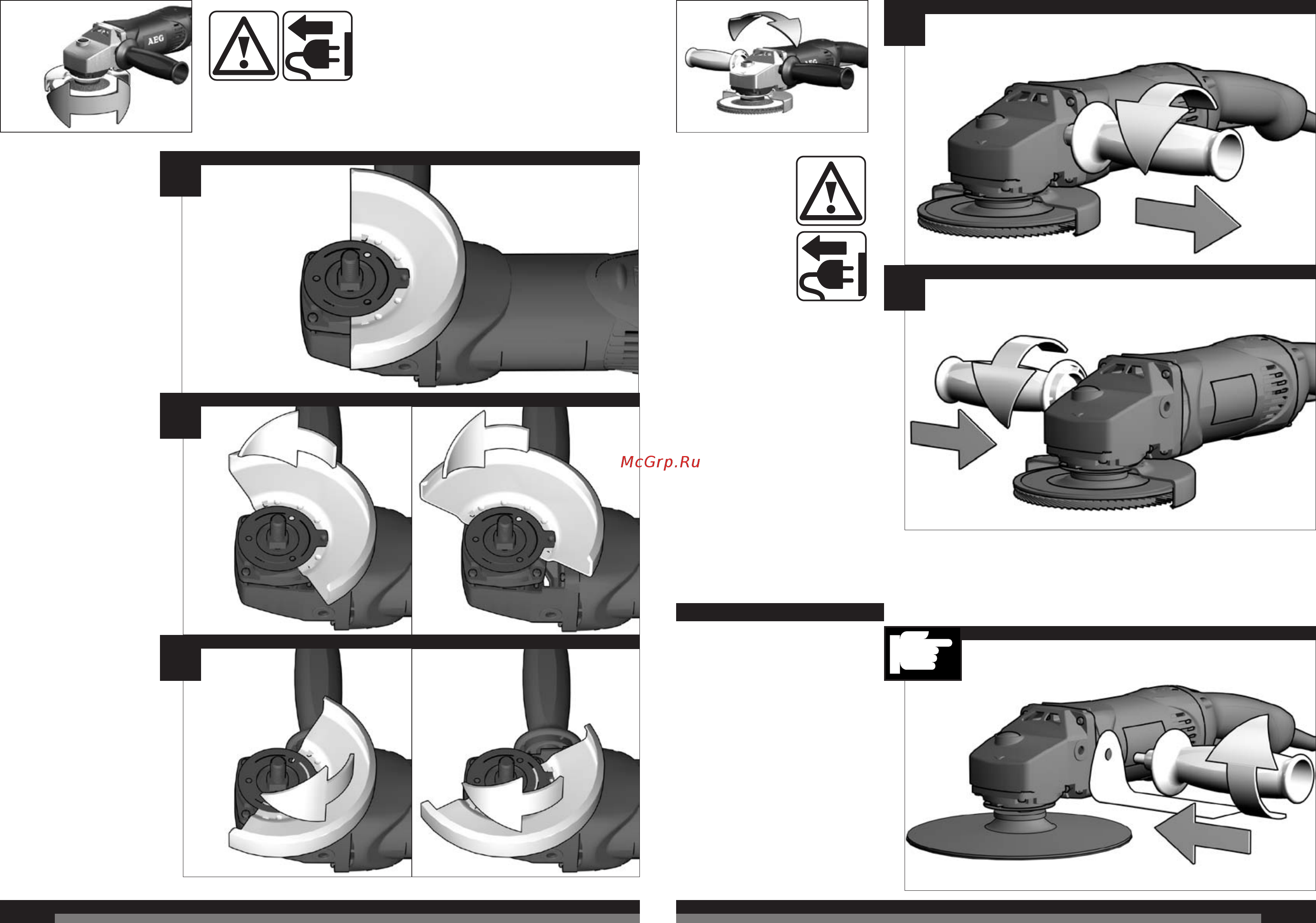 AEG

McGrp.Ru