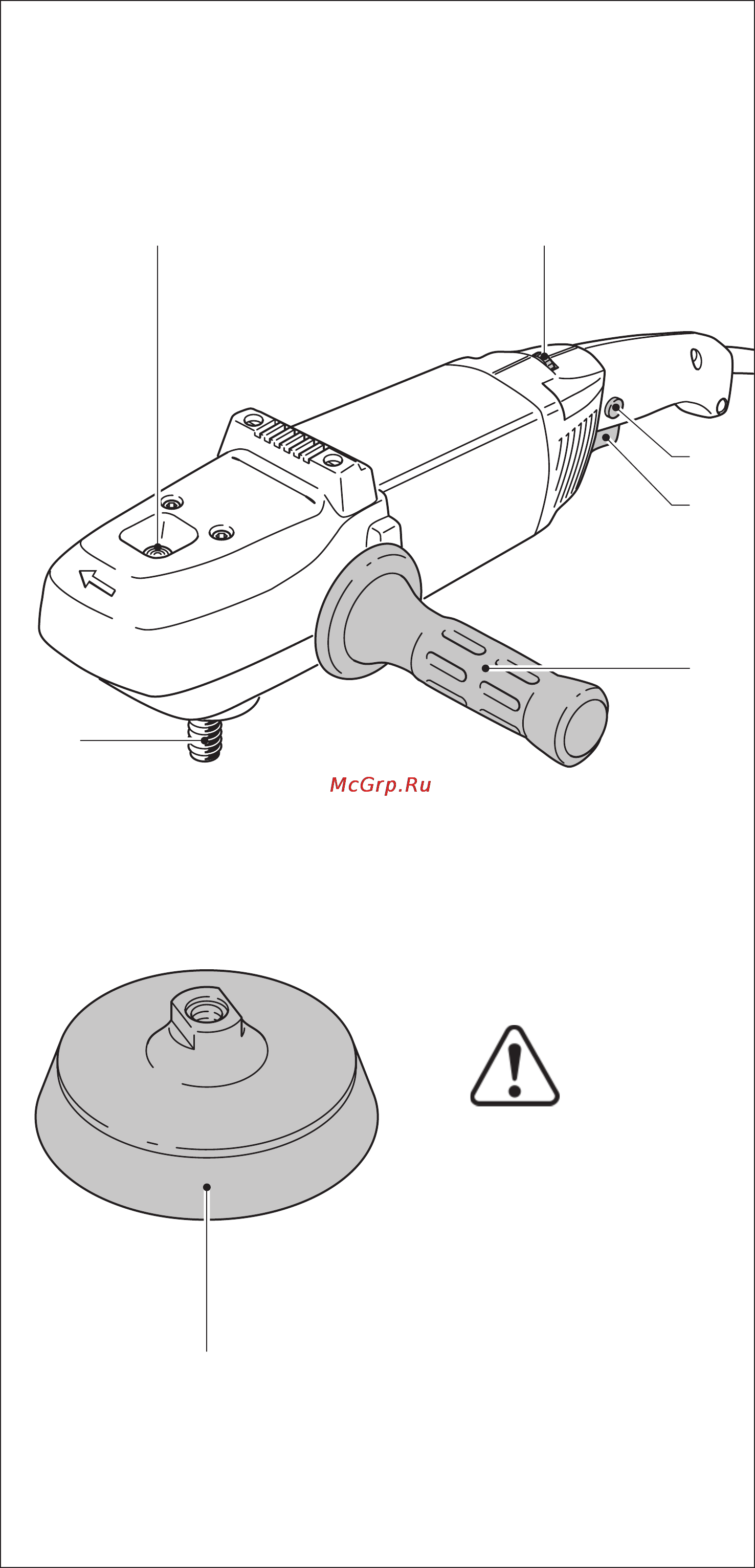 McGrp.Ru