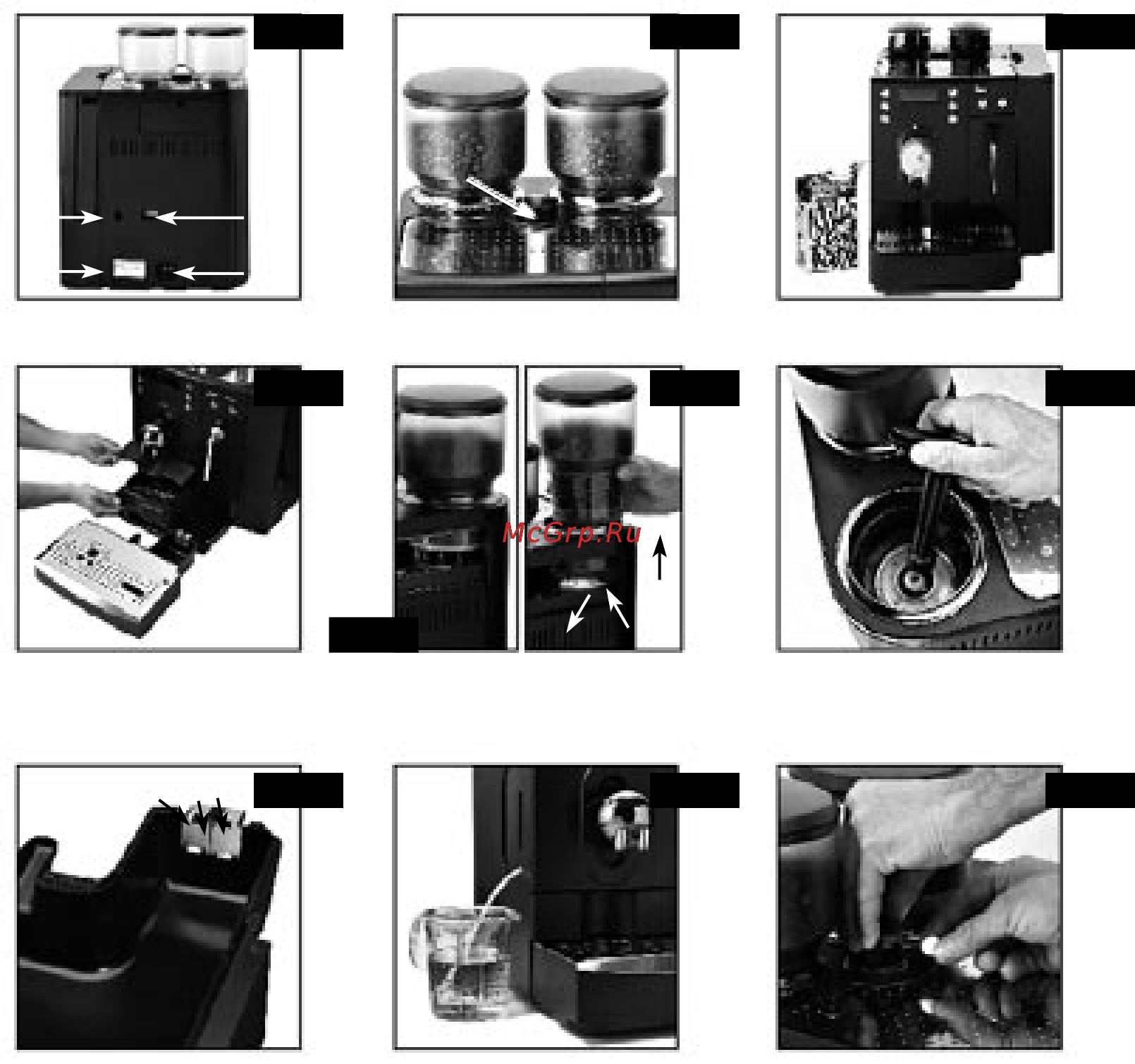 McGrp.Ru