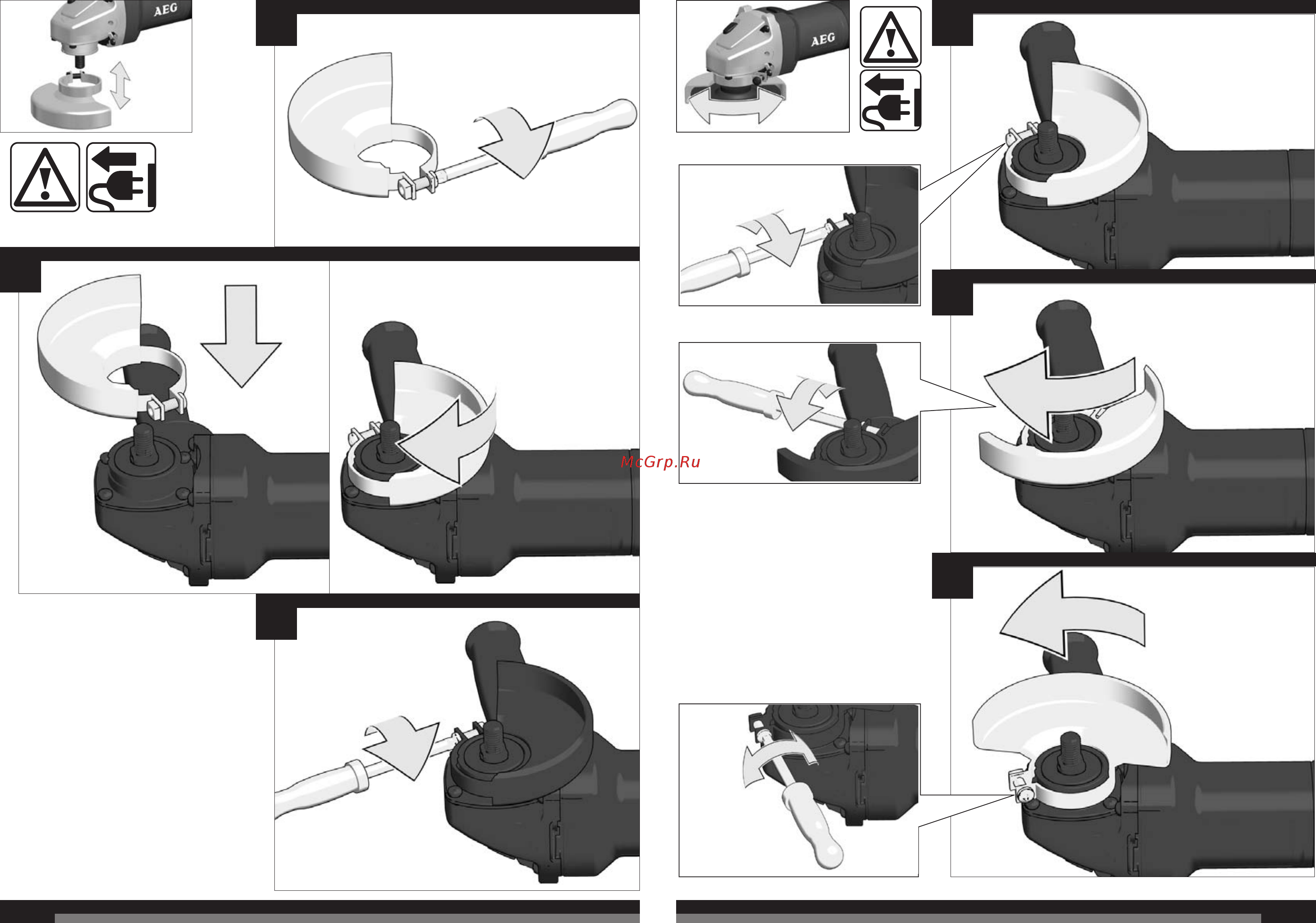 AEG

AEG

McGrp.Ru