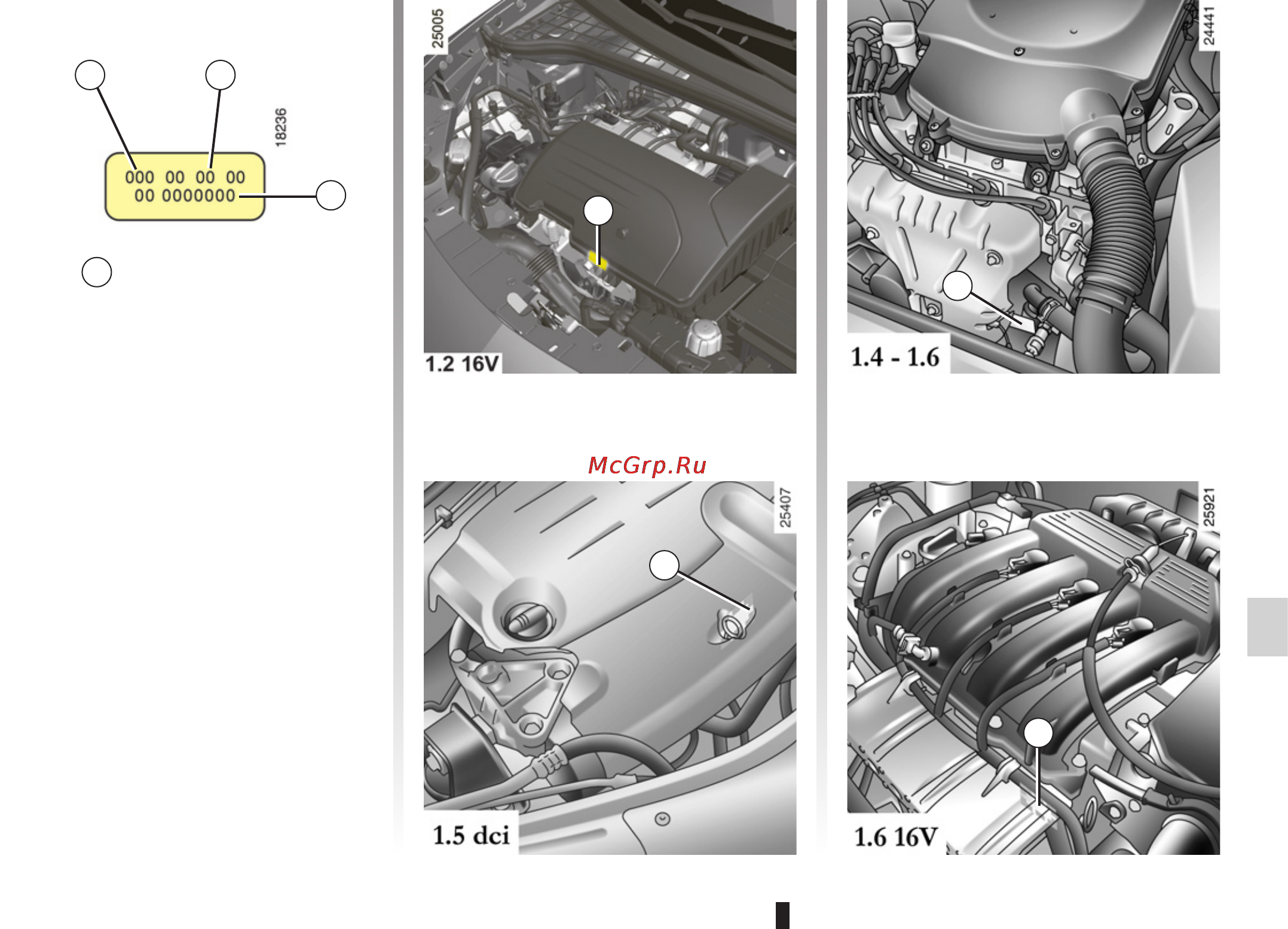 18236

000 00 00 00
00 0000000

25005

1.2 16V

24441

1.4 - 1.6

McGrp.Ru

25407

1.5 dci

25921

1.6 16V