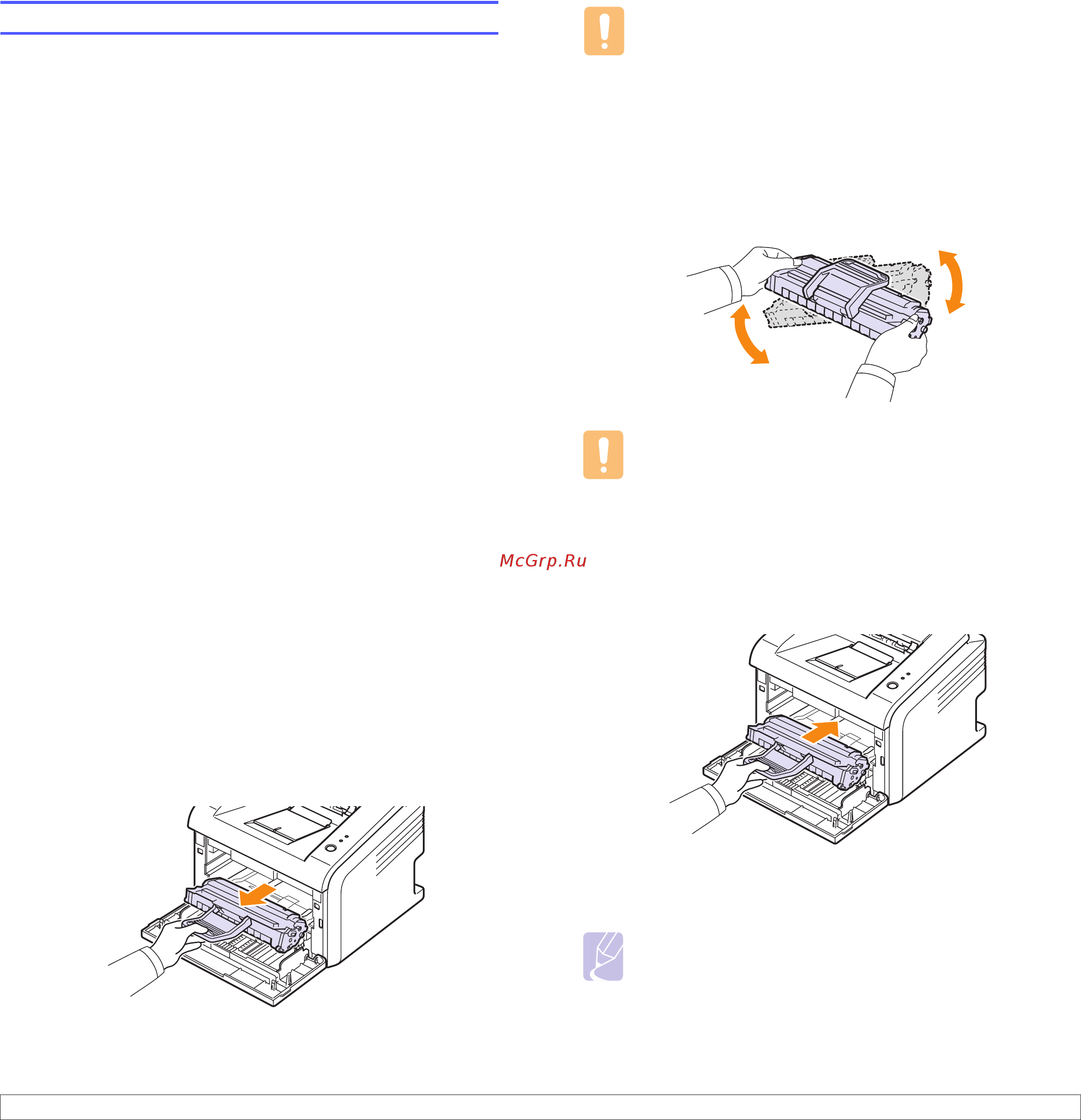 McGrp.Ru