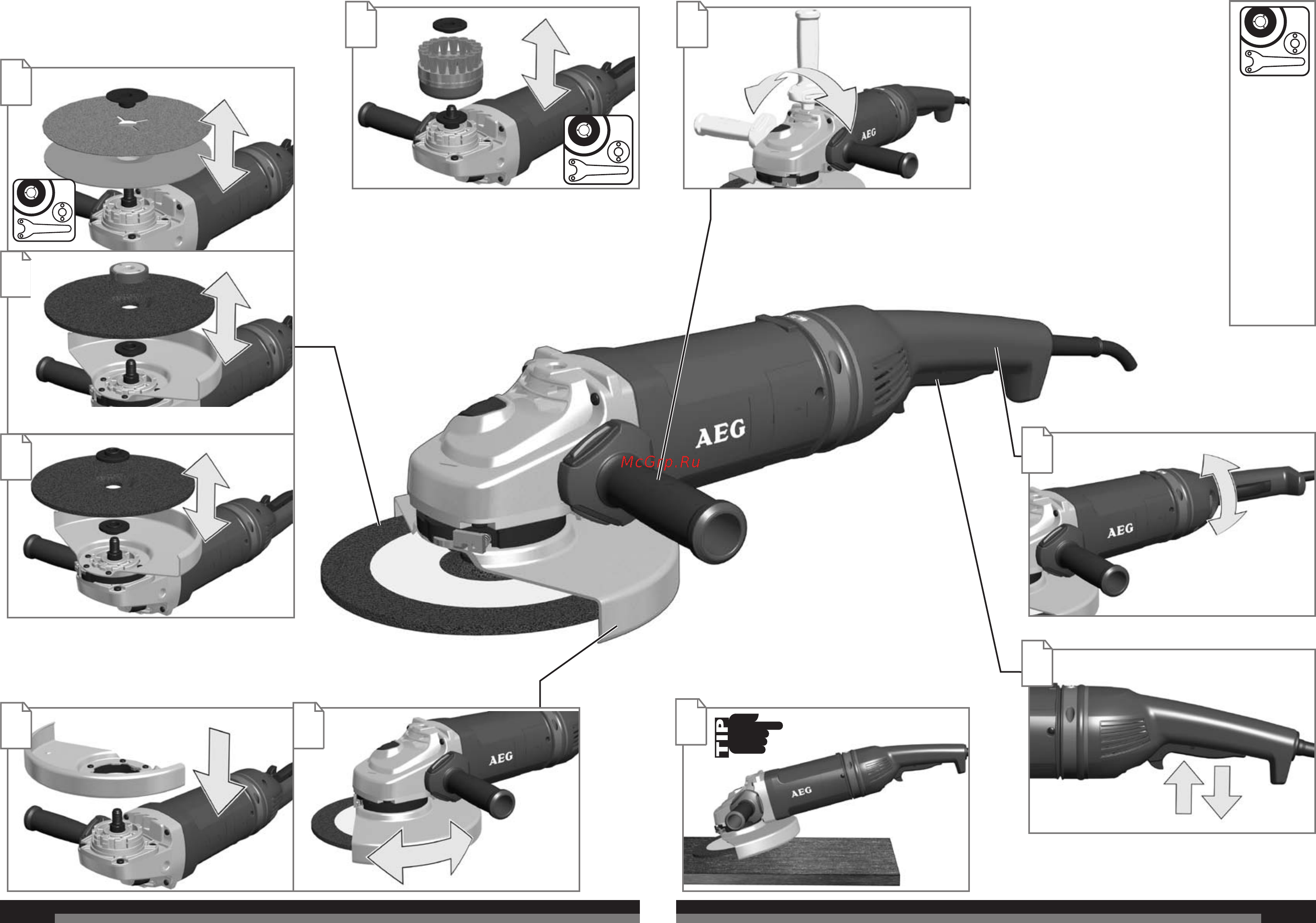 AEG

AEG

McGrp.Ru

AEG

AEG

TIP

AEG