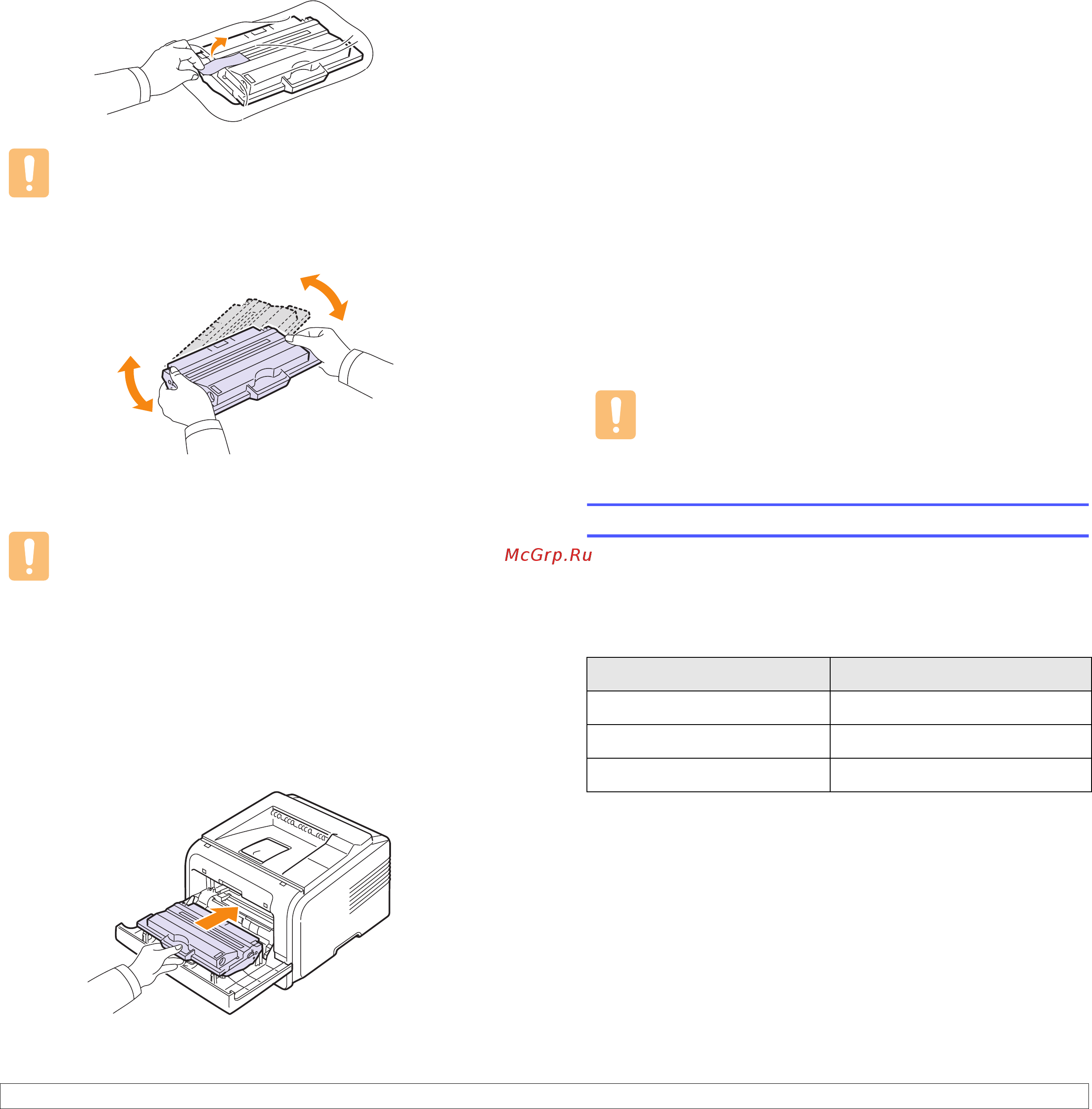 McGrp.Ru