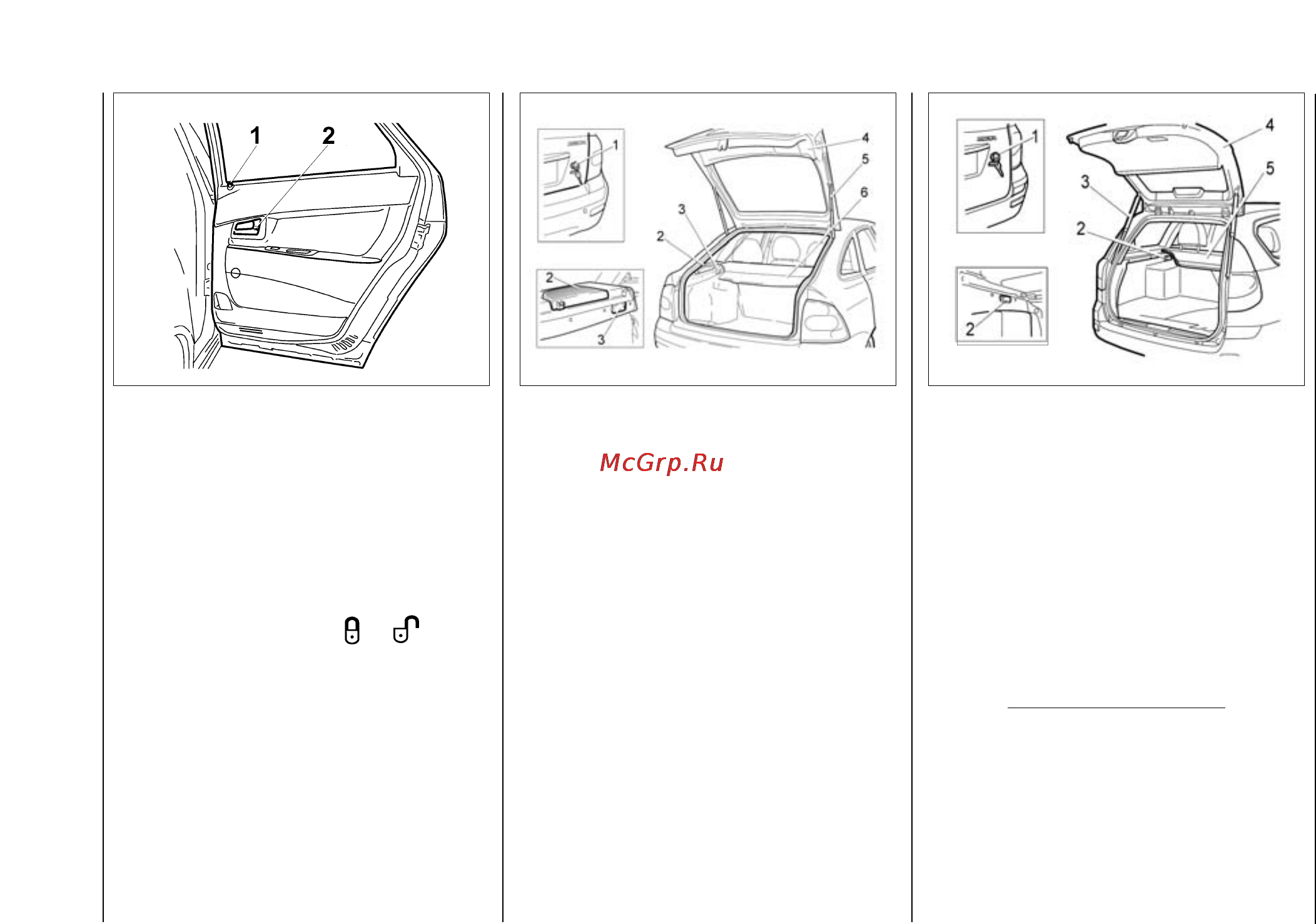 1 2

1 4 5 6 3 2 2 3

McGrp.Ru

1 4 3 5 2 2