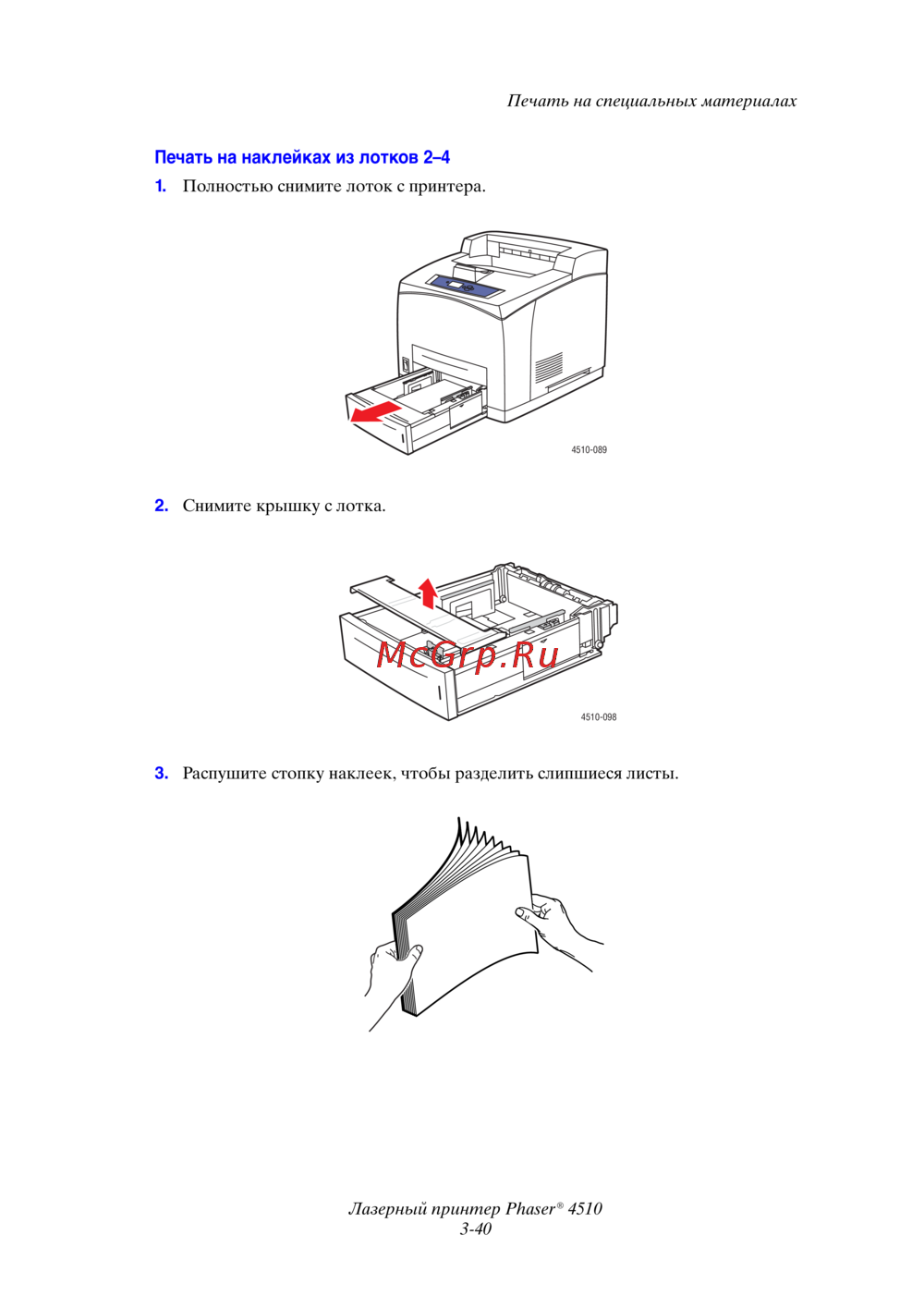 Печать на специальных материалах

Печать на наклейках из лотков 2–4

1. Полностью снимите лоток с принтера.

4510-089

2. Снимите крышку с лотка.

McGrp.Ru

4510-098

3. Распушите стопку наклеек, чтобы разделить слипшиеся листы.

Лазерный принтер Phaser® 4510
3-40