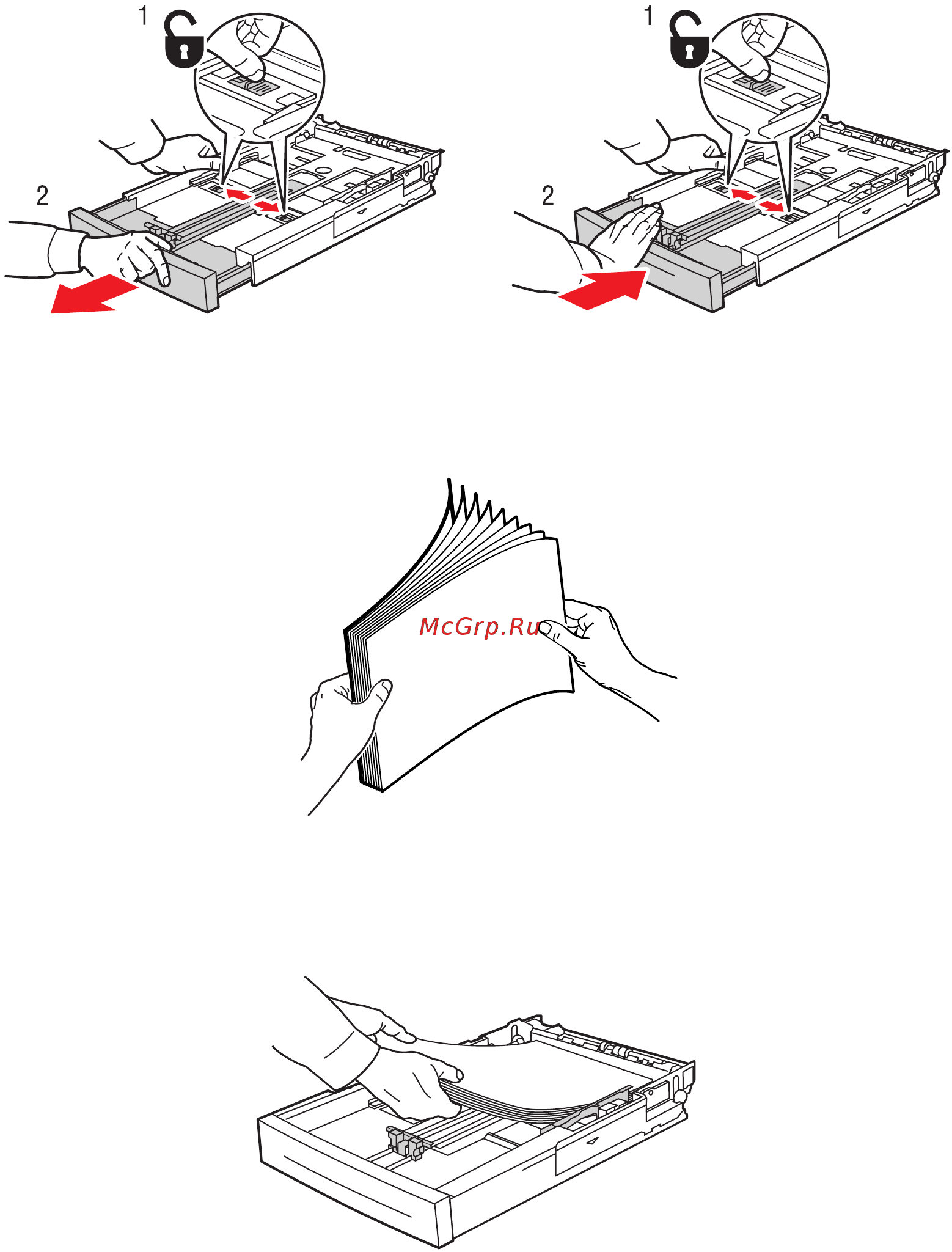 1

2

1

2

McGrp.Ru