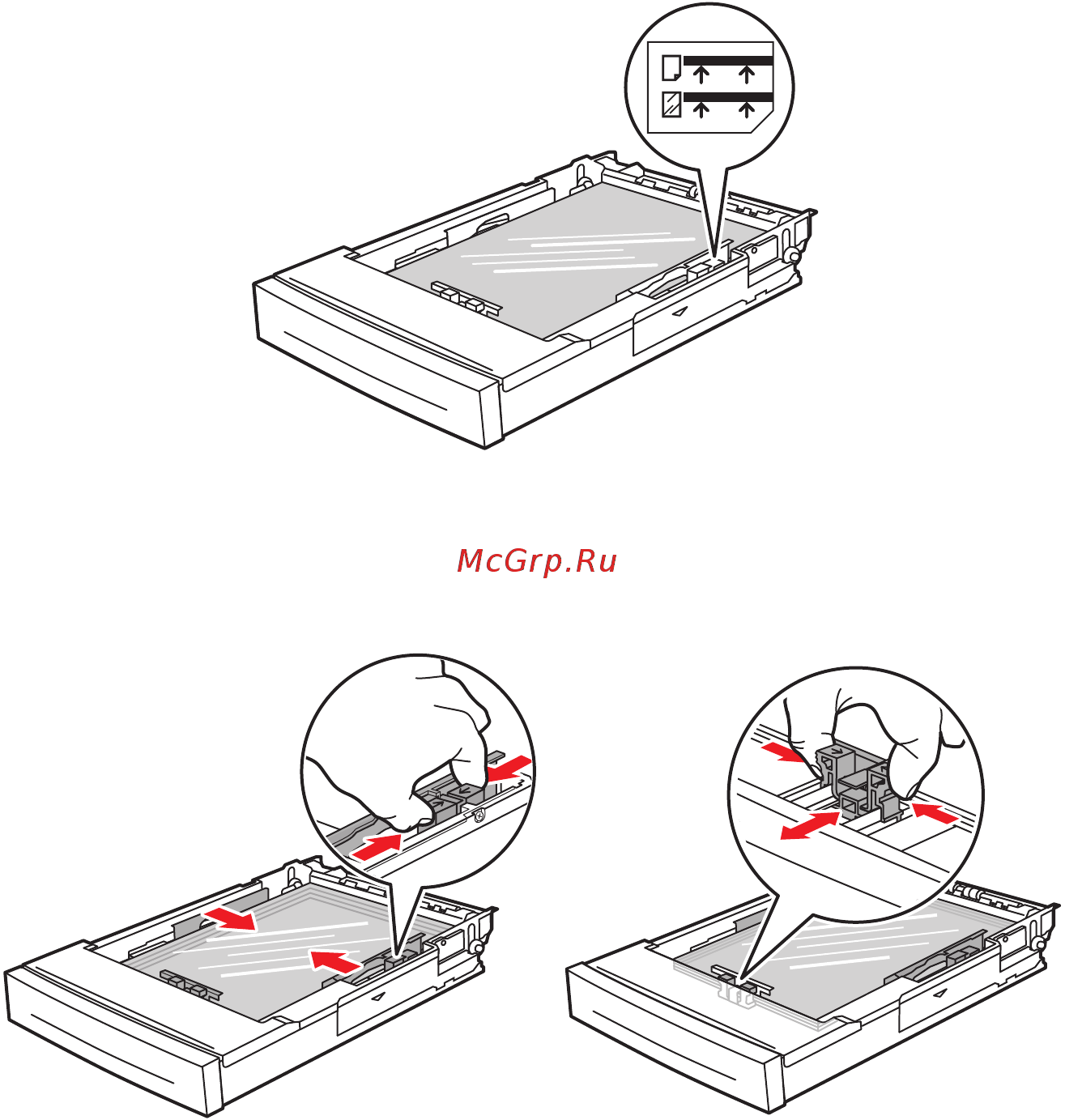 McGrp.Ru