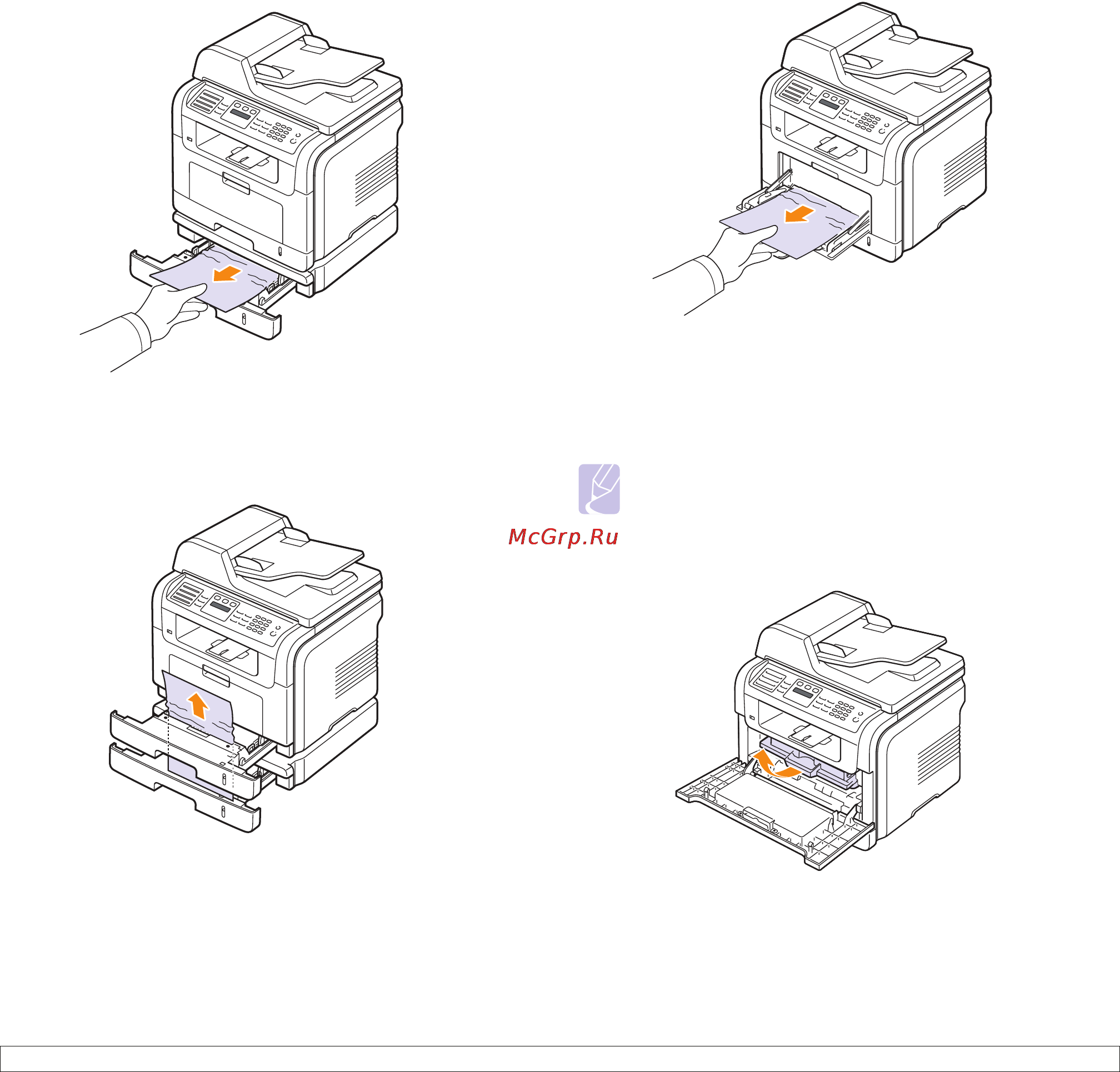 McGrp.Ru