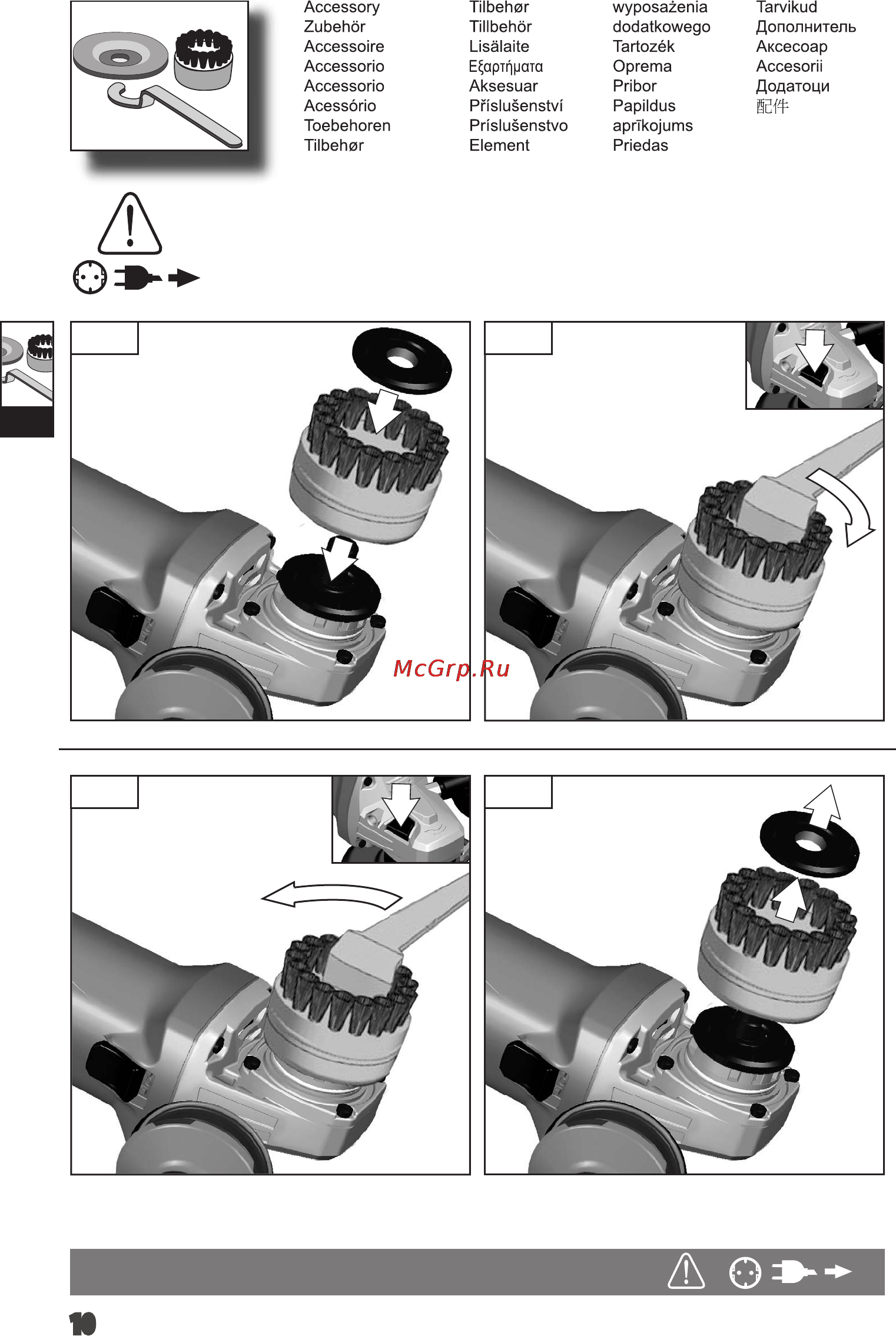 Accessory
Zubehör
Accessoire
Accessorio
Accessorio
Acessório
Toebehoren
Tilbehør

Tilbehør
Tillbehör
Lisälaite
Εξαρτήματα
Aksesuar
Příslušenství
Príslušenstvo
Element

wyposażenia
dodatkowego
Tartozék
Oprema
Pribor
Papildus
aprīkojums
Priedas

Tarvikud
Дополнитель
Аксесоар
Accesorii
Додатоци
配件

McGrp.Ru

10