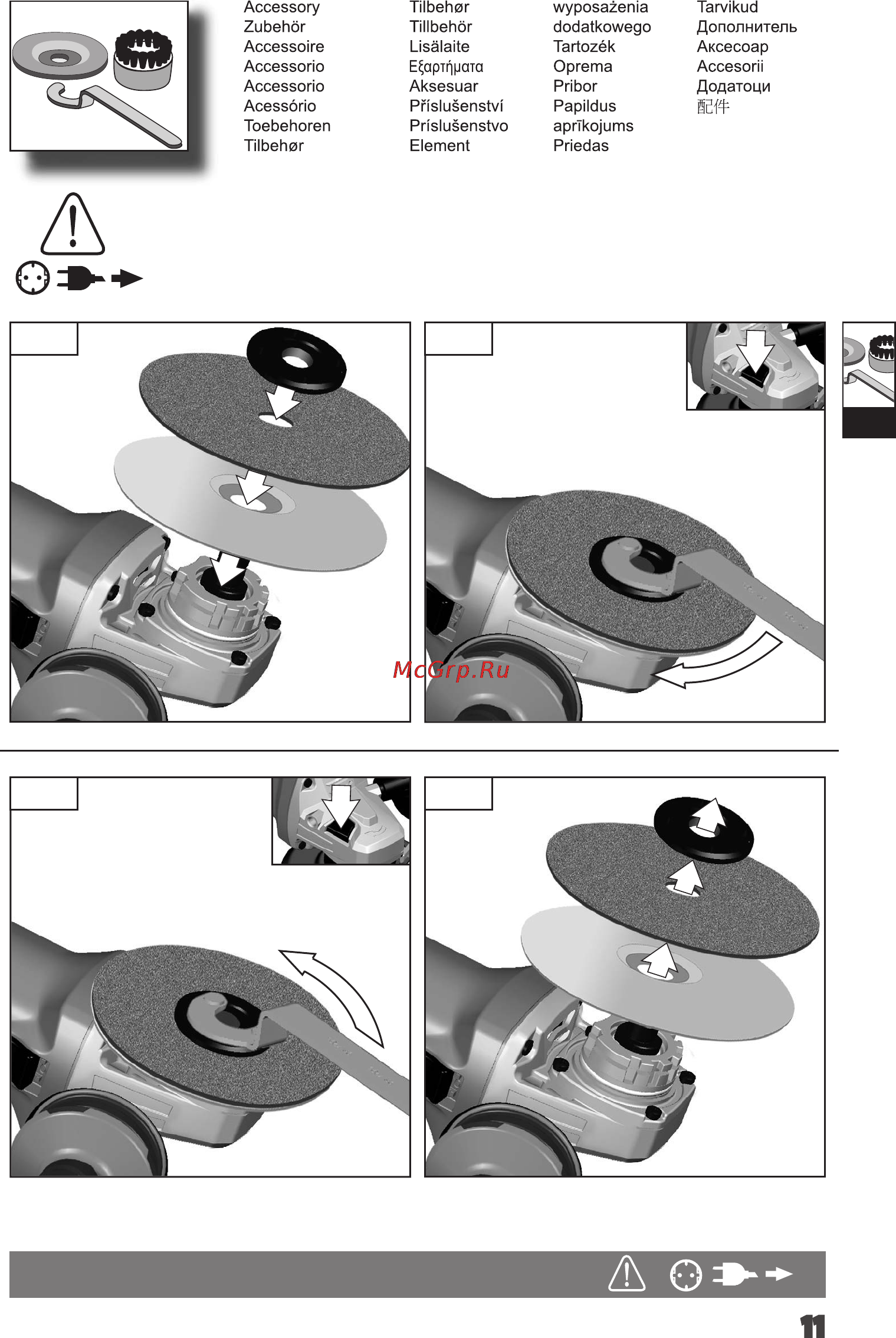 Accessory
Zubehör
Accessoire
Accessorio
Accessorio
Acessório
Toebehoren
Tilbehør

Tilbehør
Tillbehör
Lisälaite
Εξαρτήματα
Aksesuar
Příslušenství
Príslušenstvo
Element

wyposażenia dodatkowego
Tartozék
Oprema
Pribor
Papildus
aprīkojums
Priedas

Tarvikud
Дополнитель
Аксесоар
Accesorii
Додатоци
配件

McGrp.Ru

11