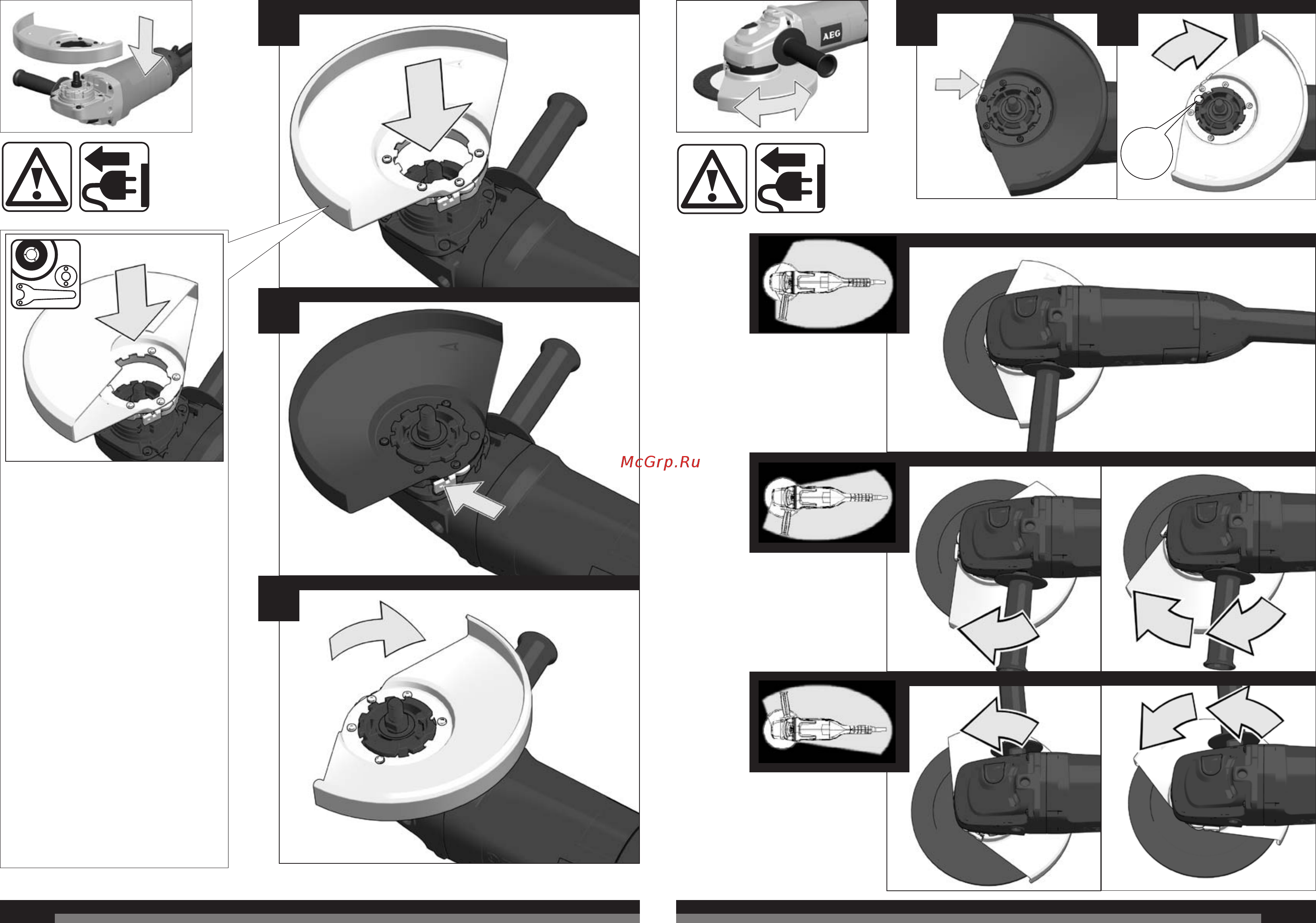 AEG

McGrp.Ru