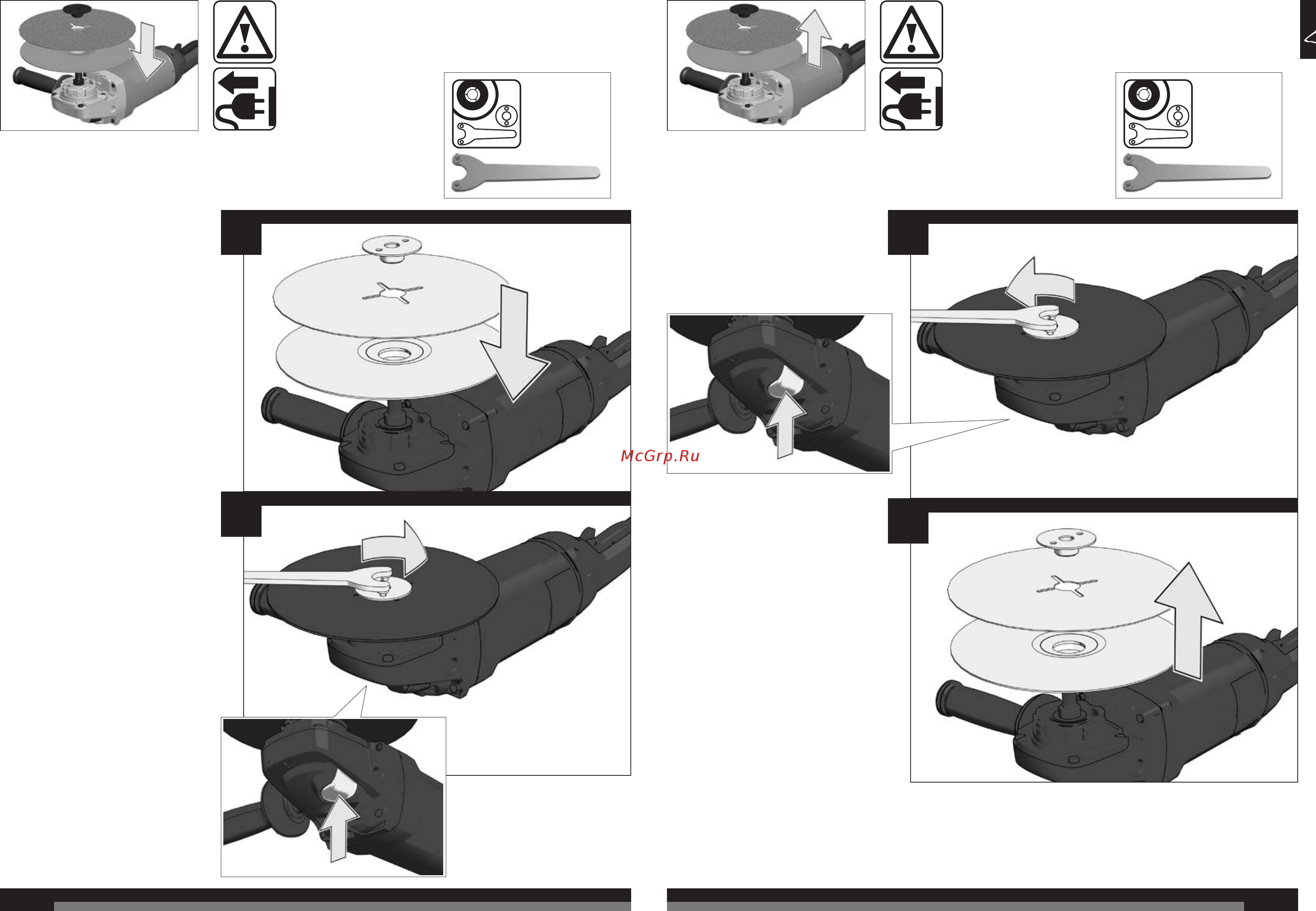 McGrp.Ru