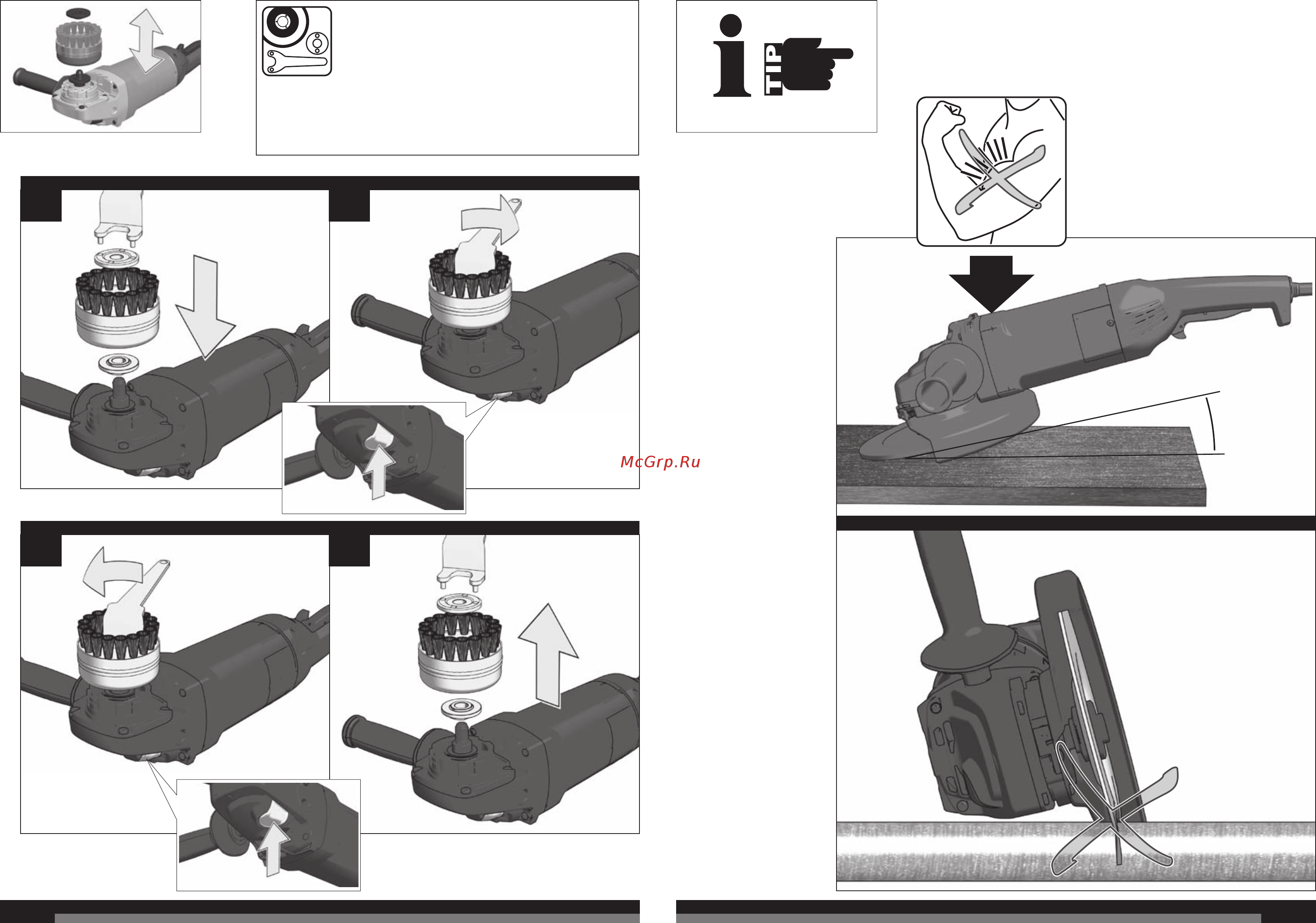 i TIP

McGrp.Ru