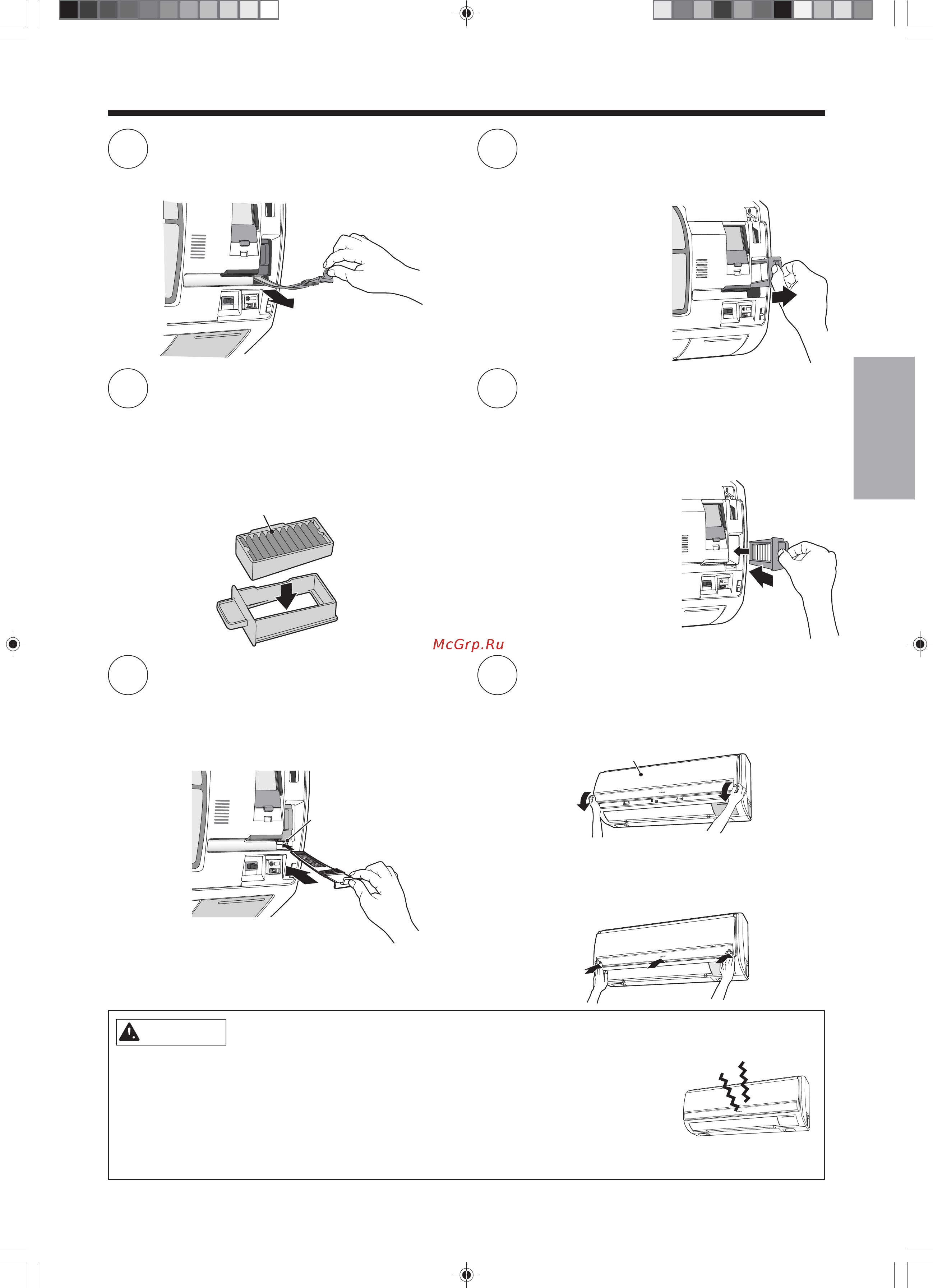 McGrp.Ru