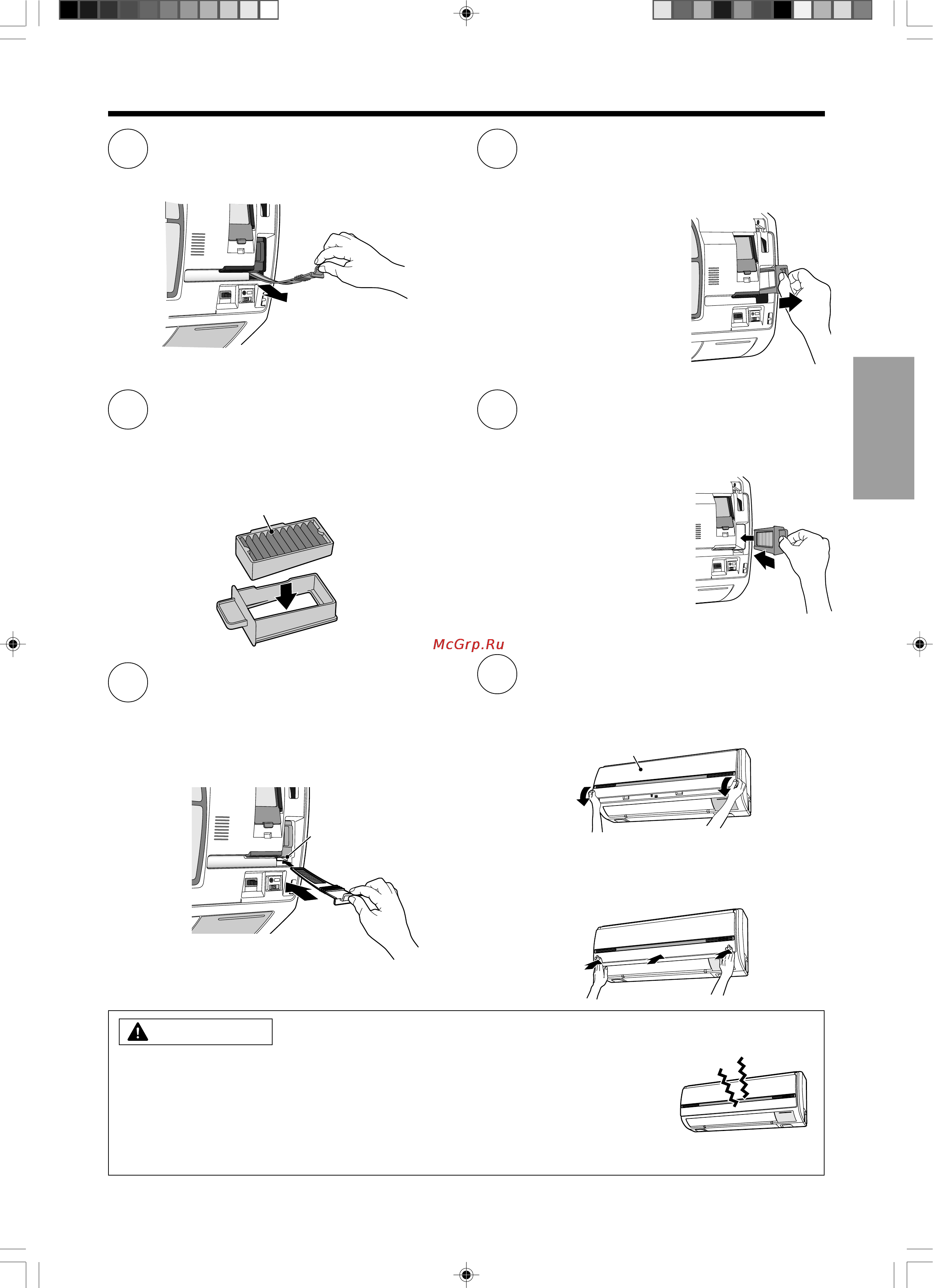 McGrp.Ru