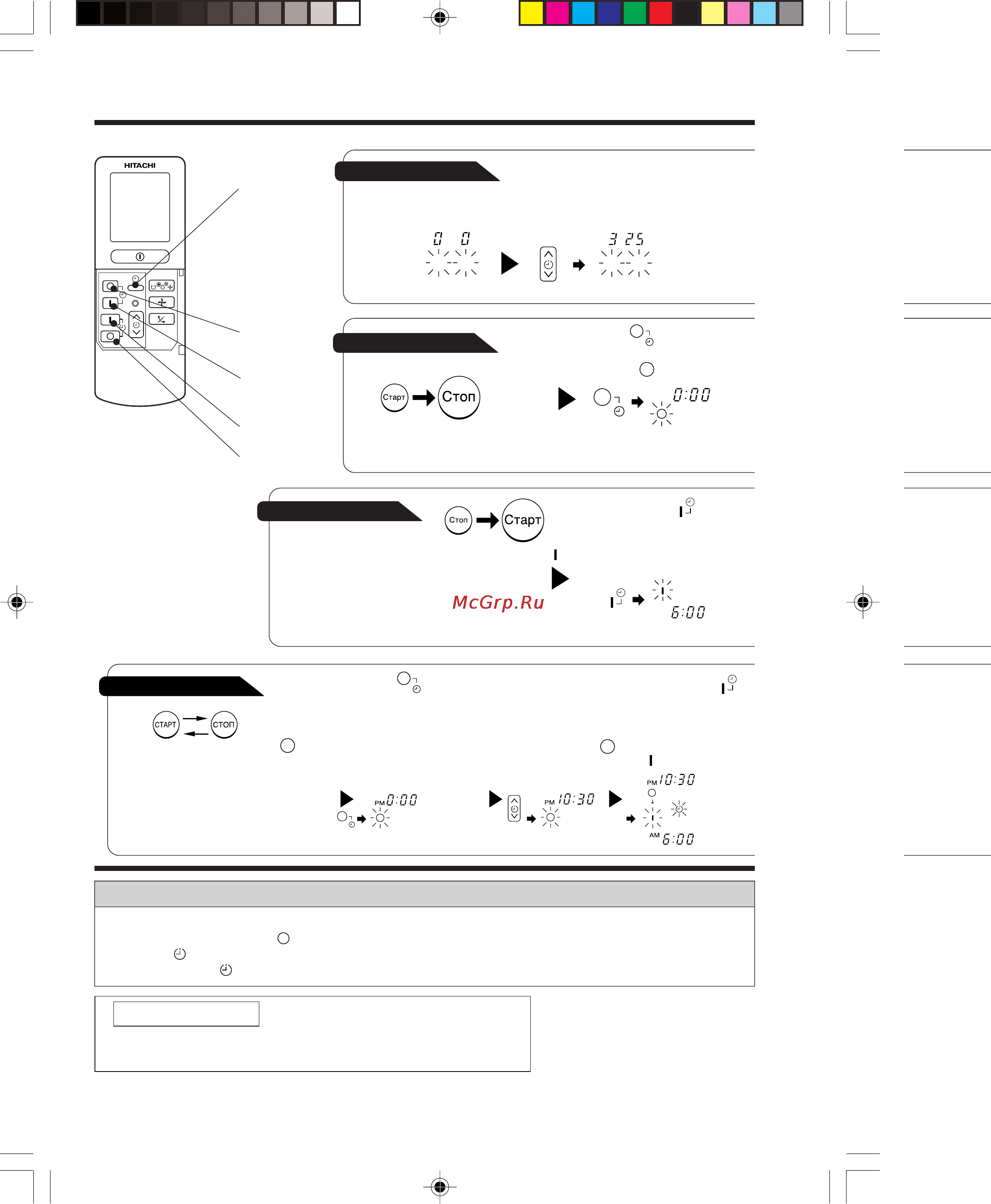 HITACHI

0 0

3 25

Старт

Стоп

0:00

Стоп

Старт

McGrp.Ru

6:00

СТАРТ

СТОП

PM 0:00

PM 10:30

PM 10:30

AM 6:00