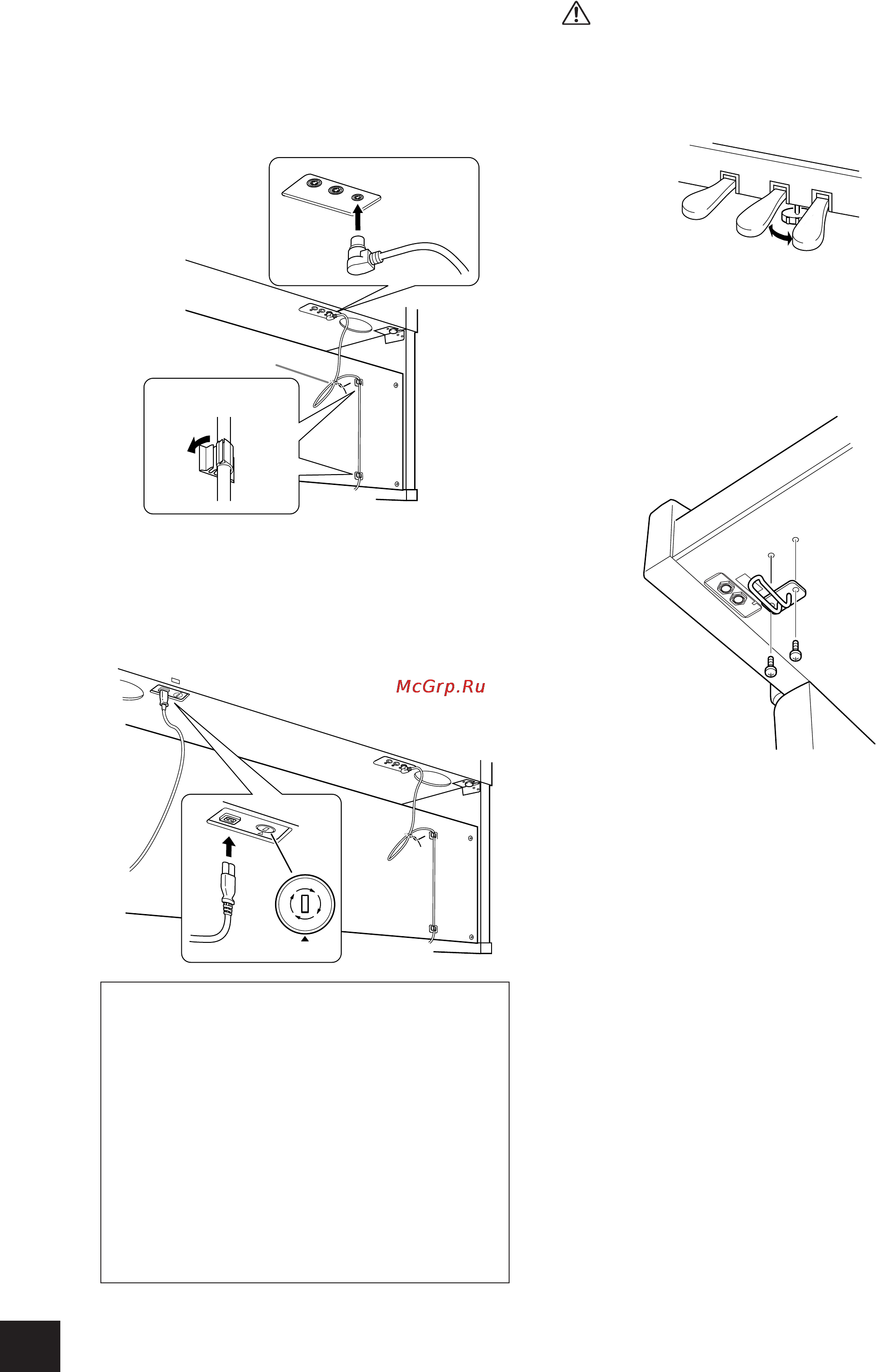 McGrp.Ru