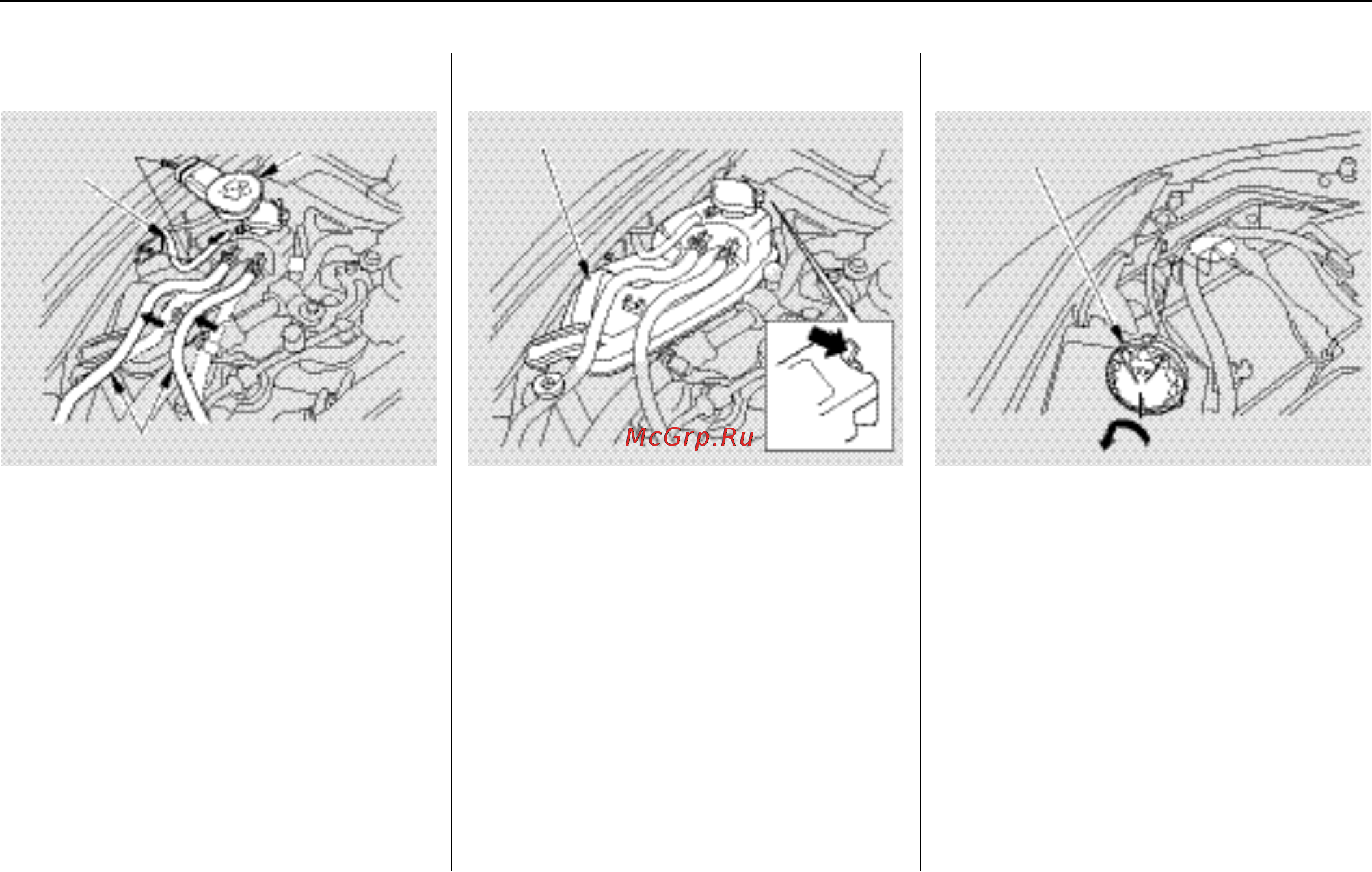 McGrp.Ru