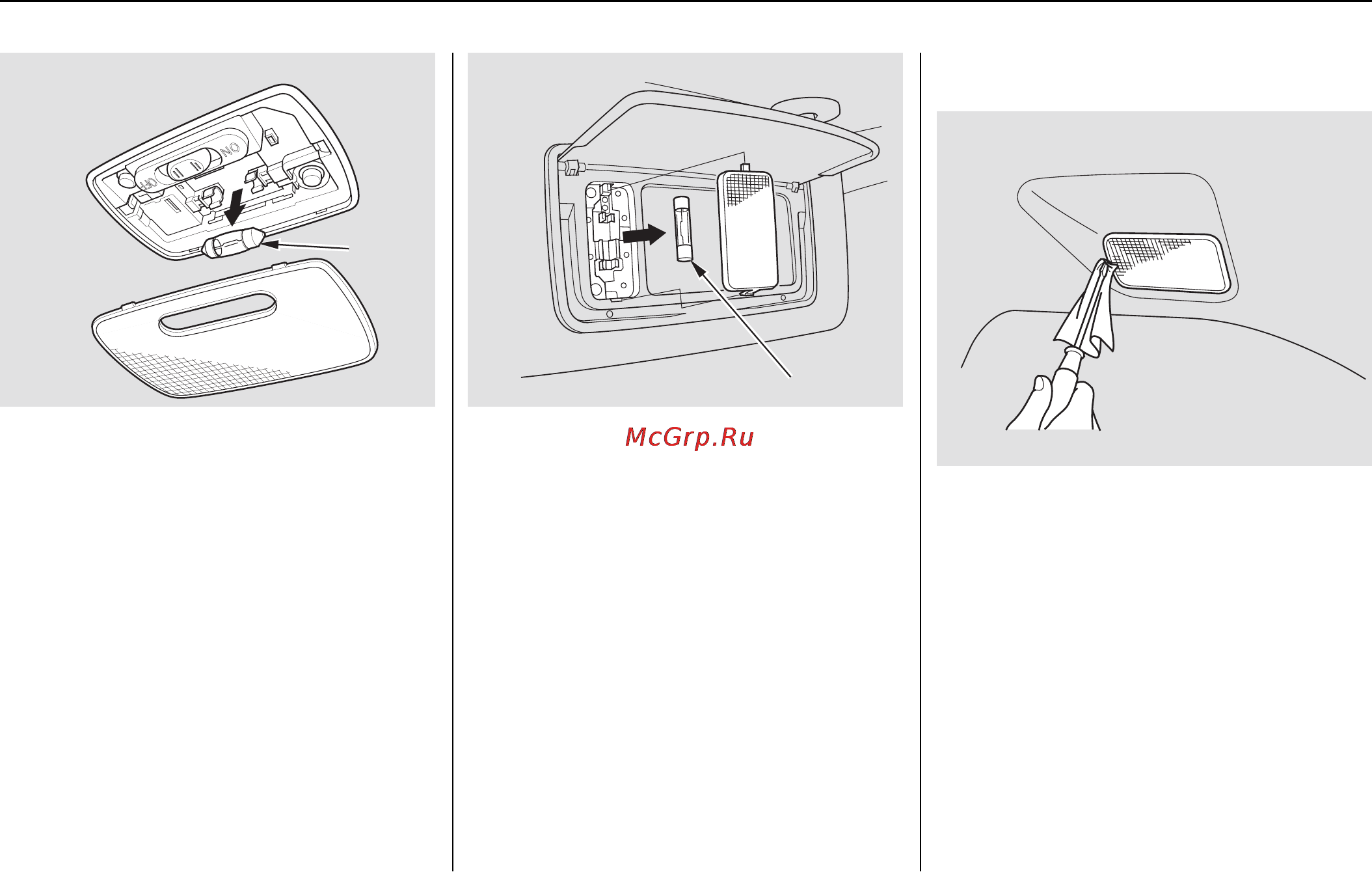 ON
OFF
McGrp.Ru