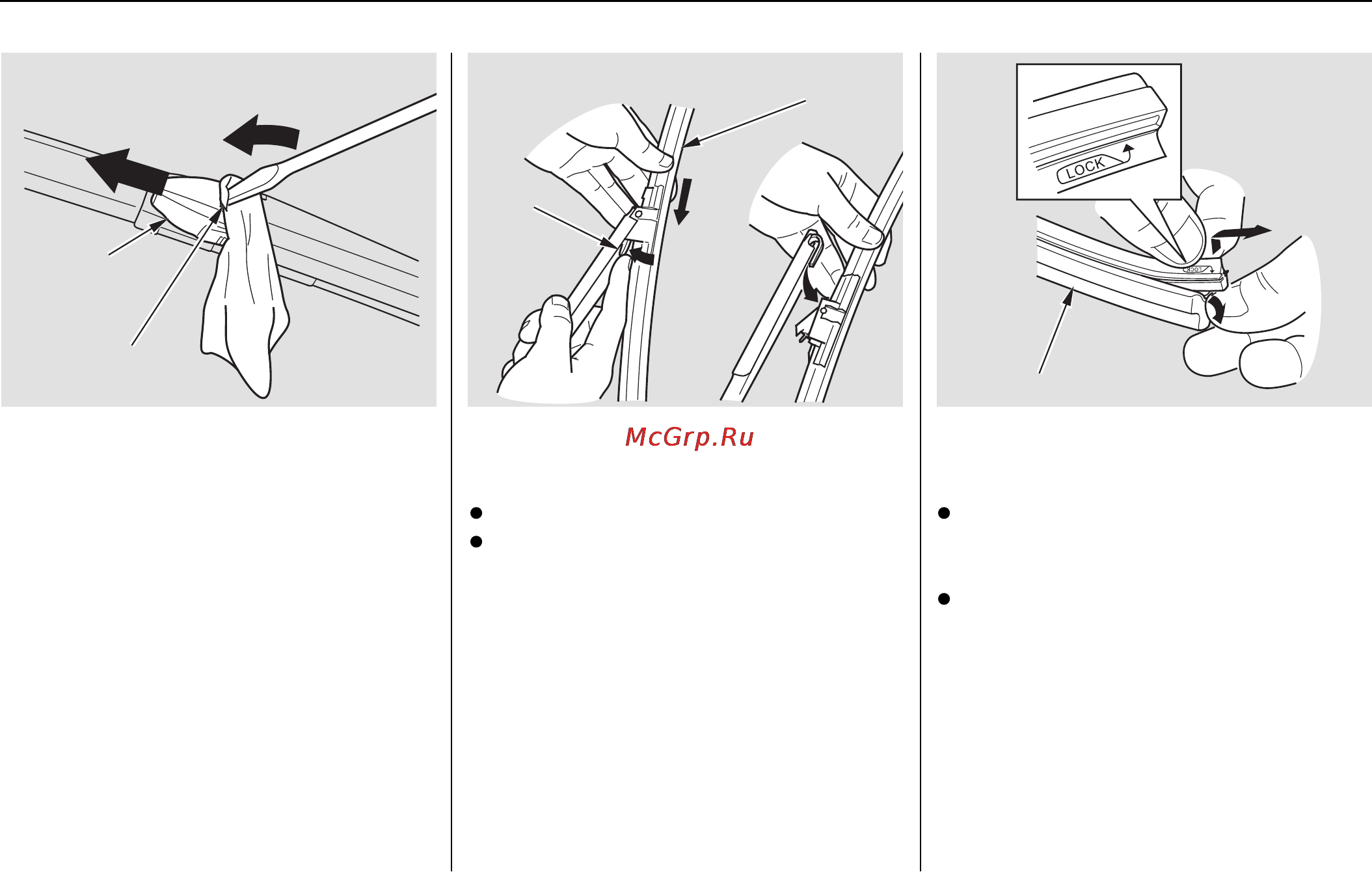 LOCK

LOCK

McGrp.Ru