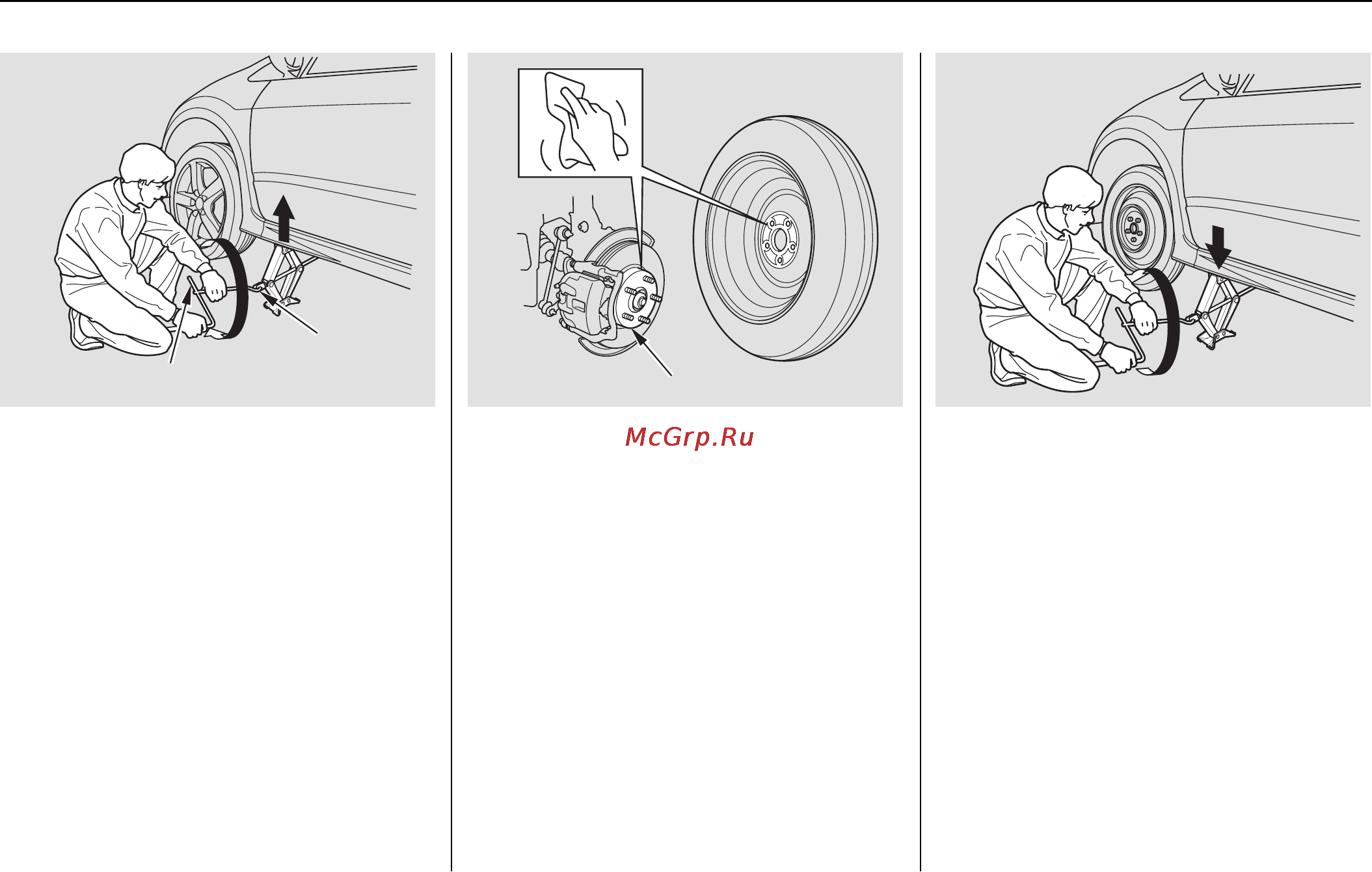 McGrp.Ru