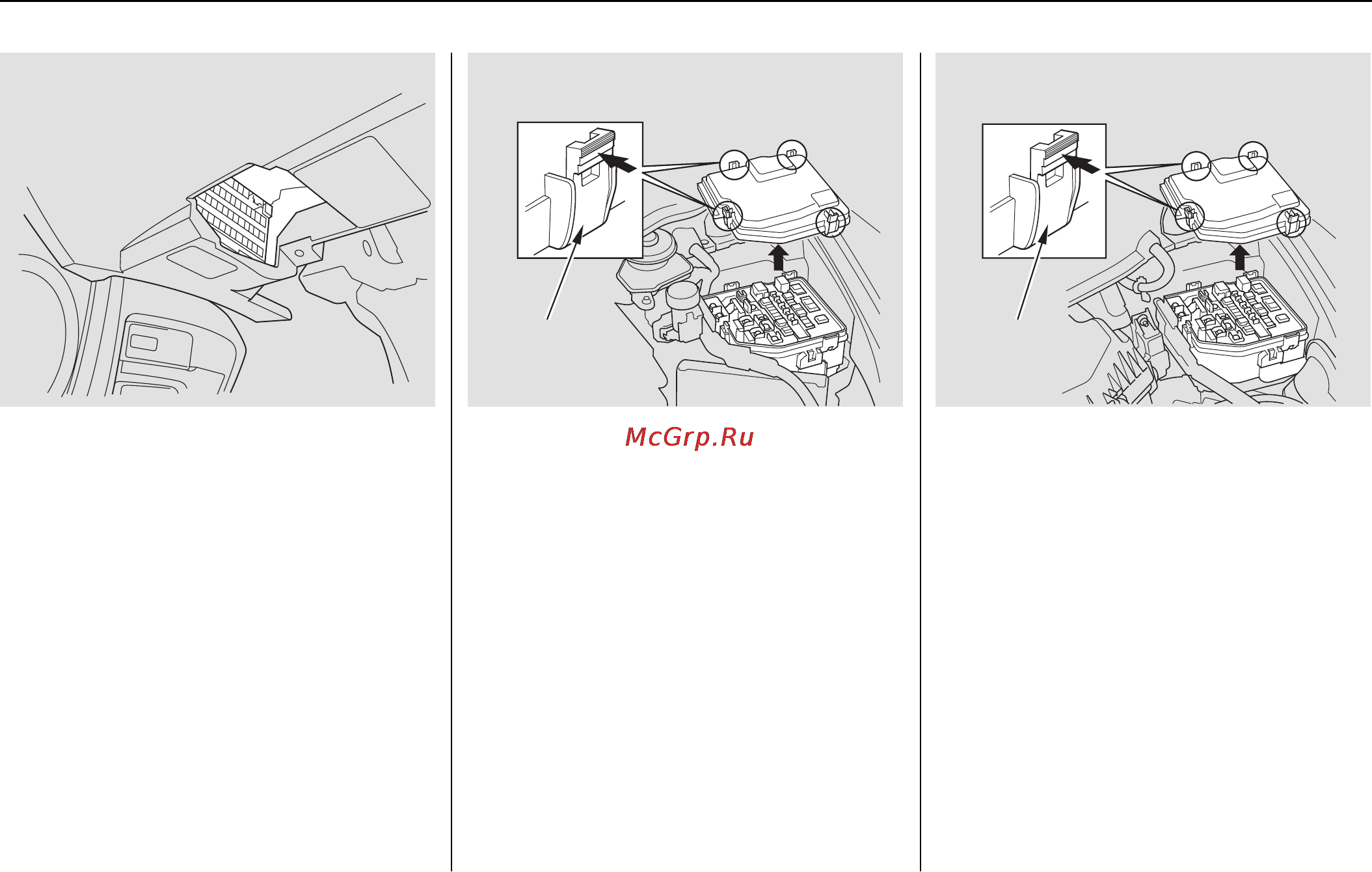 McGrp.Ru