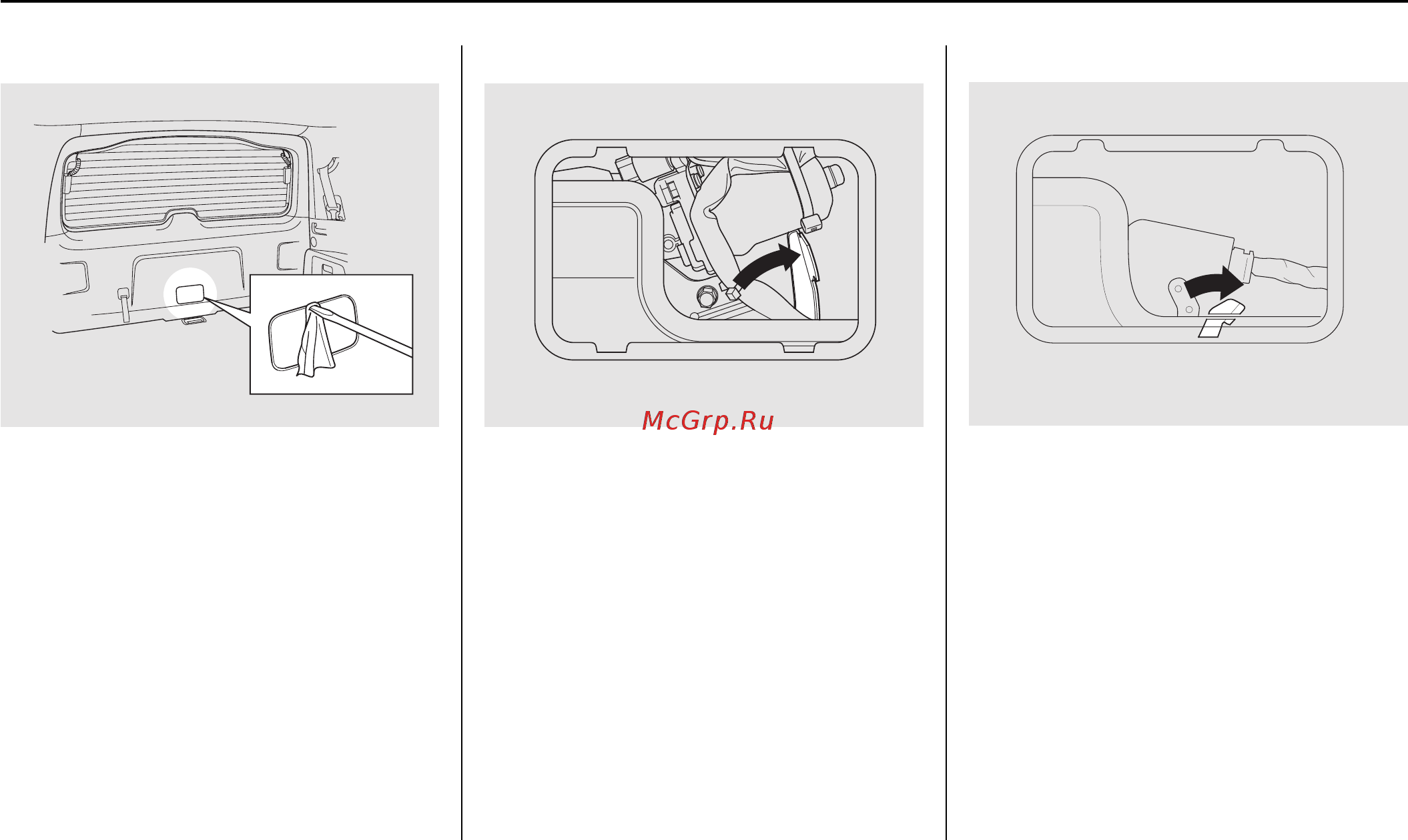 McGrp.Ru