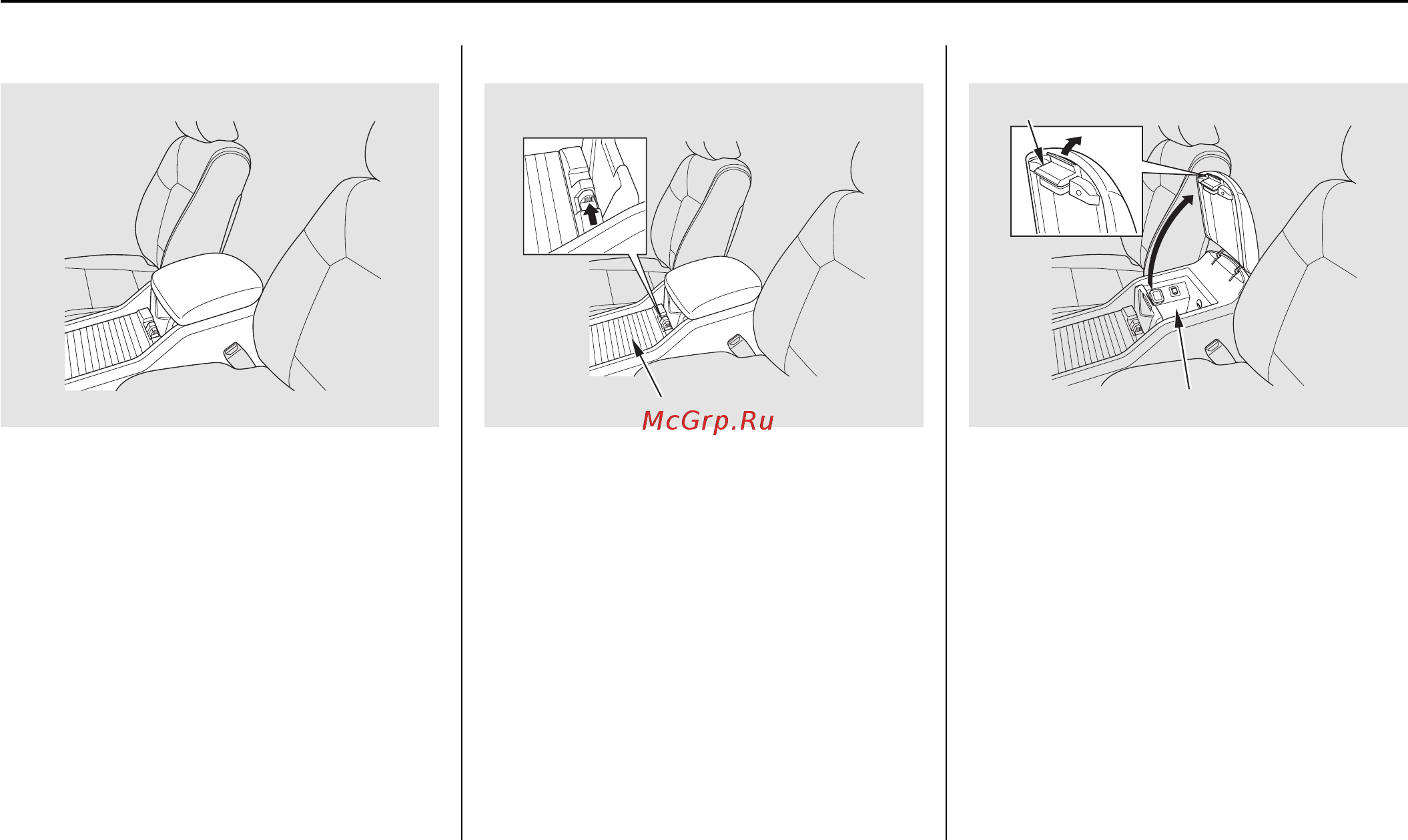 McGrp.Ru