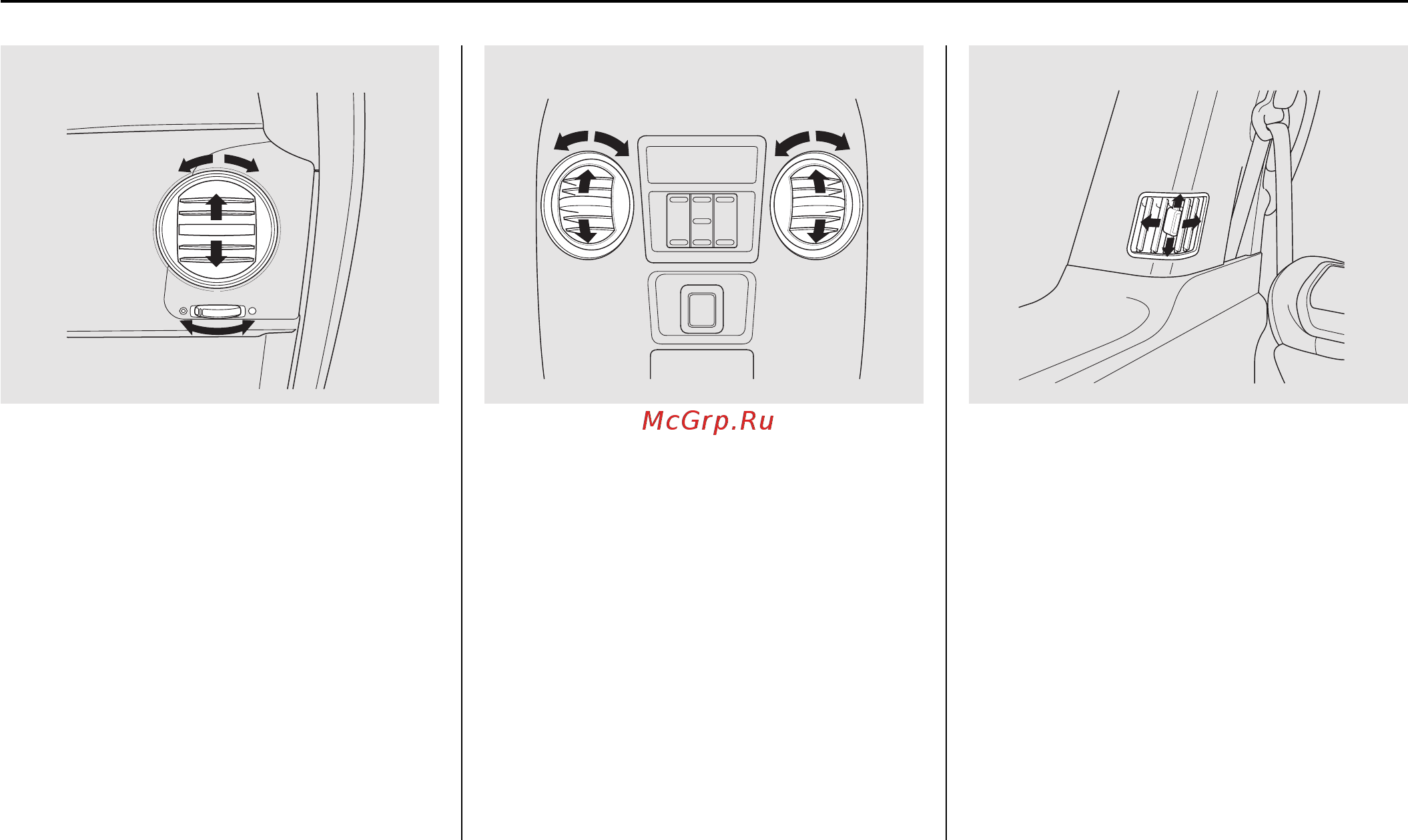 McGrp.Ru