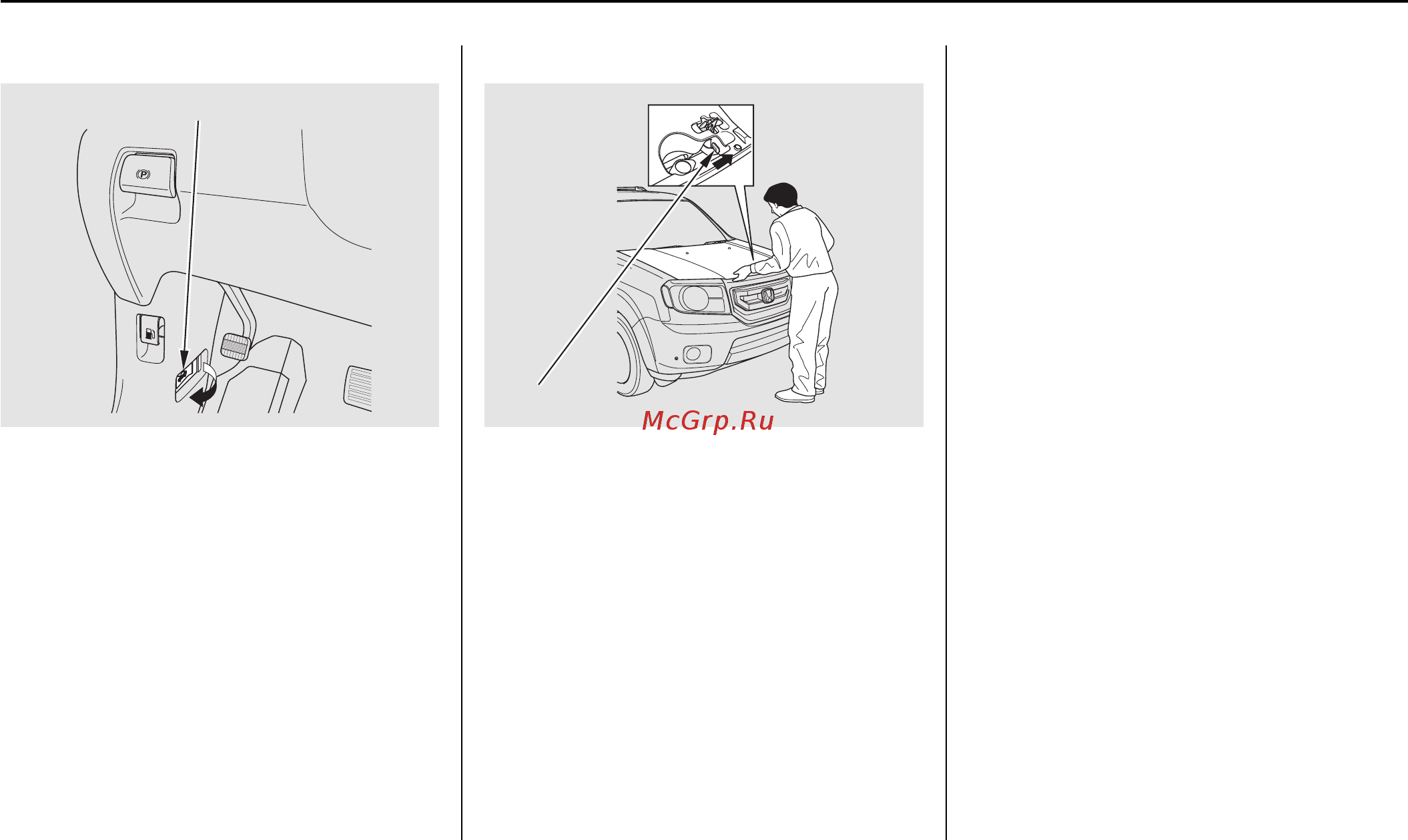 McGrp.Ru