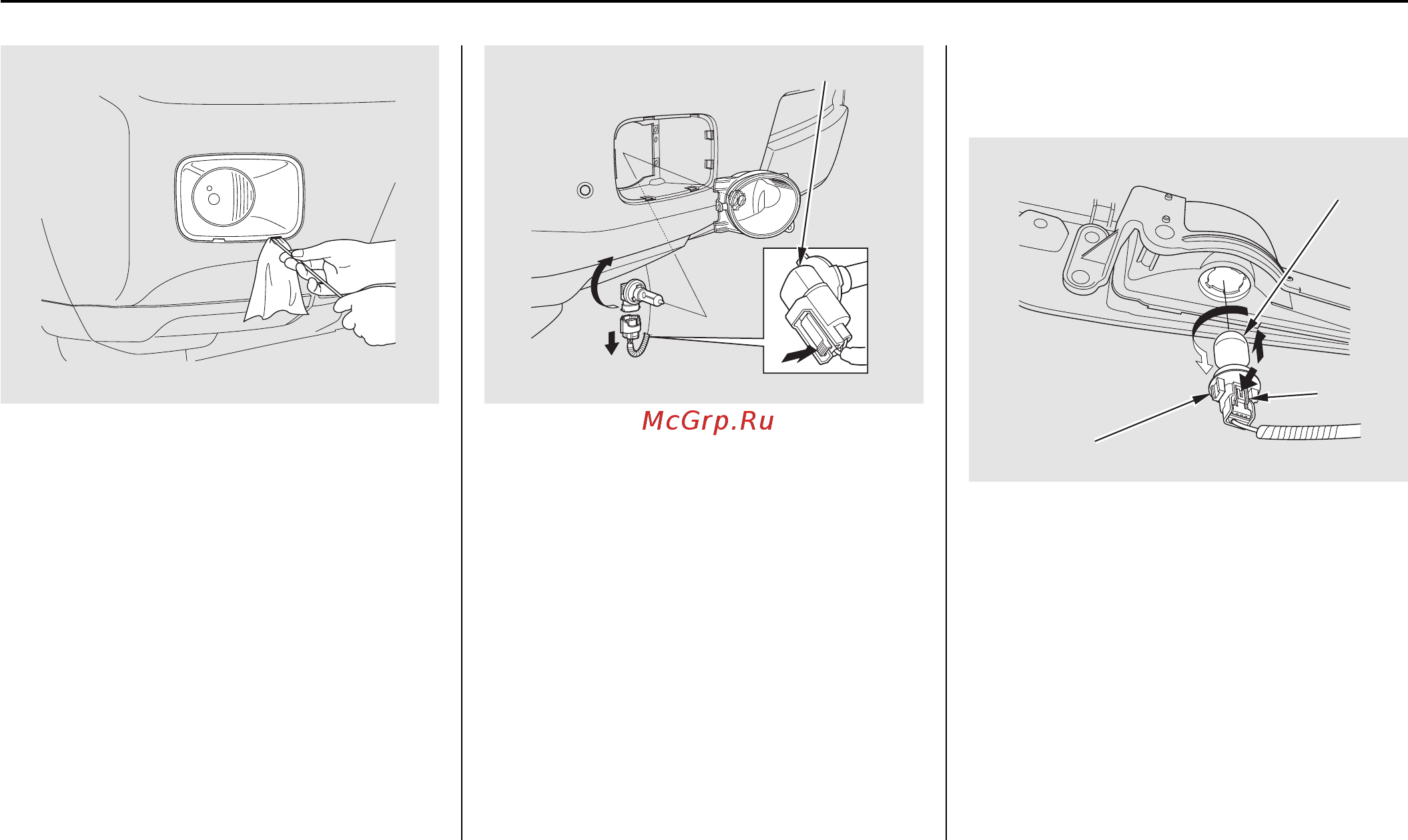 McGrp.Ru