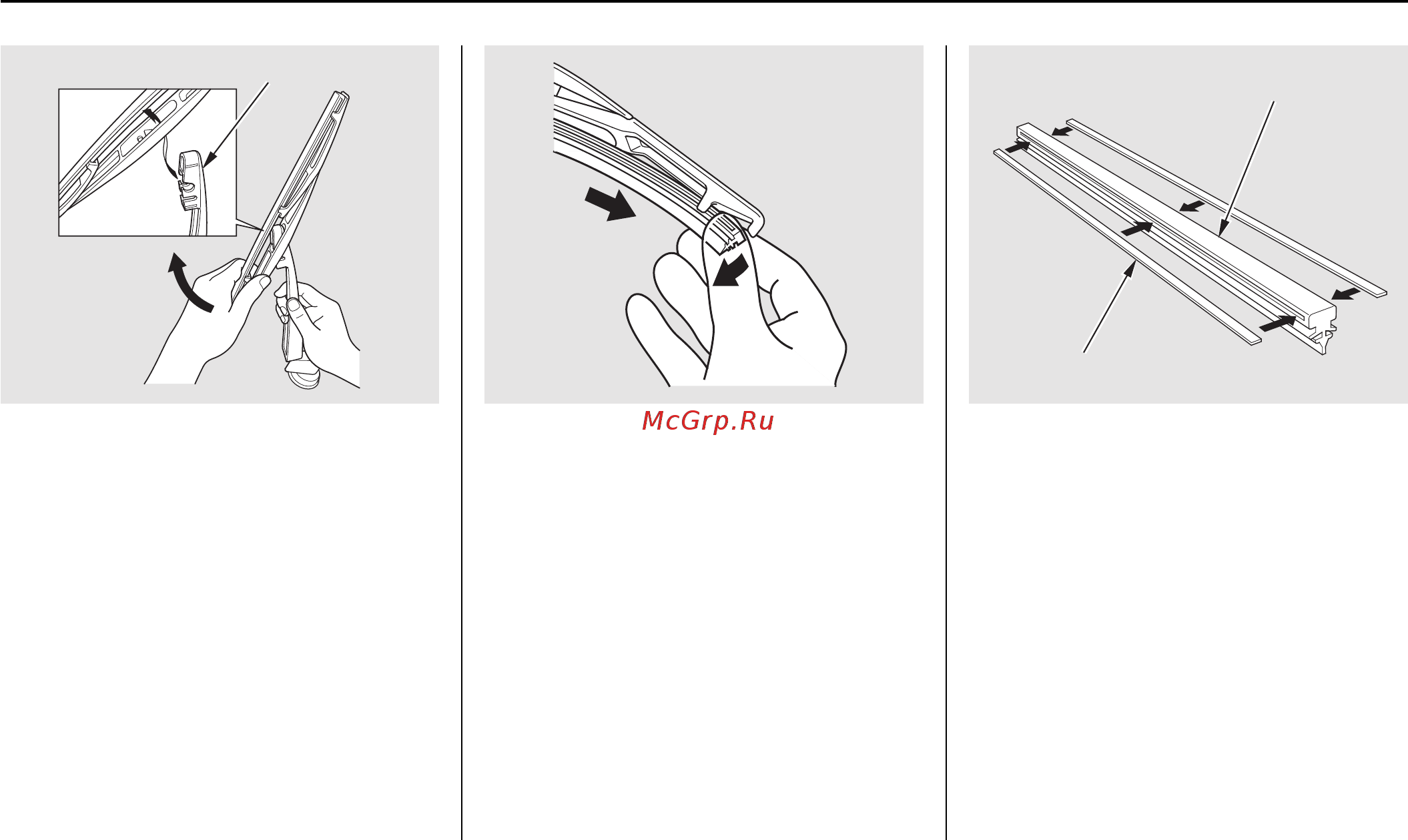 McGrp.Ru